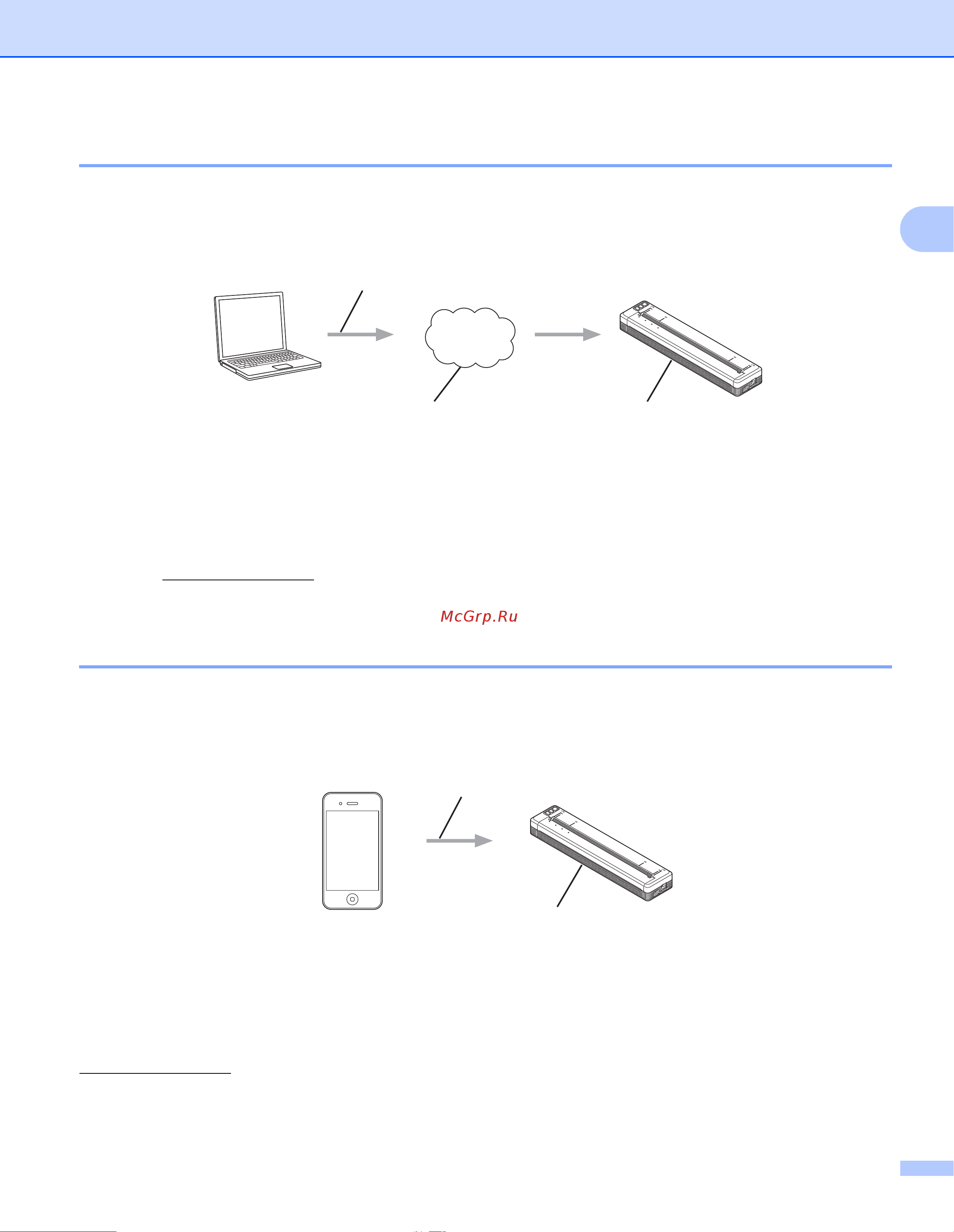 McGrp.Ru