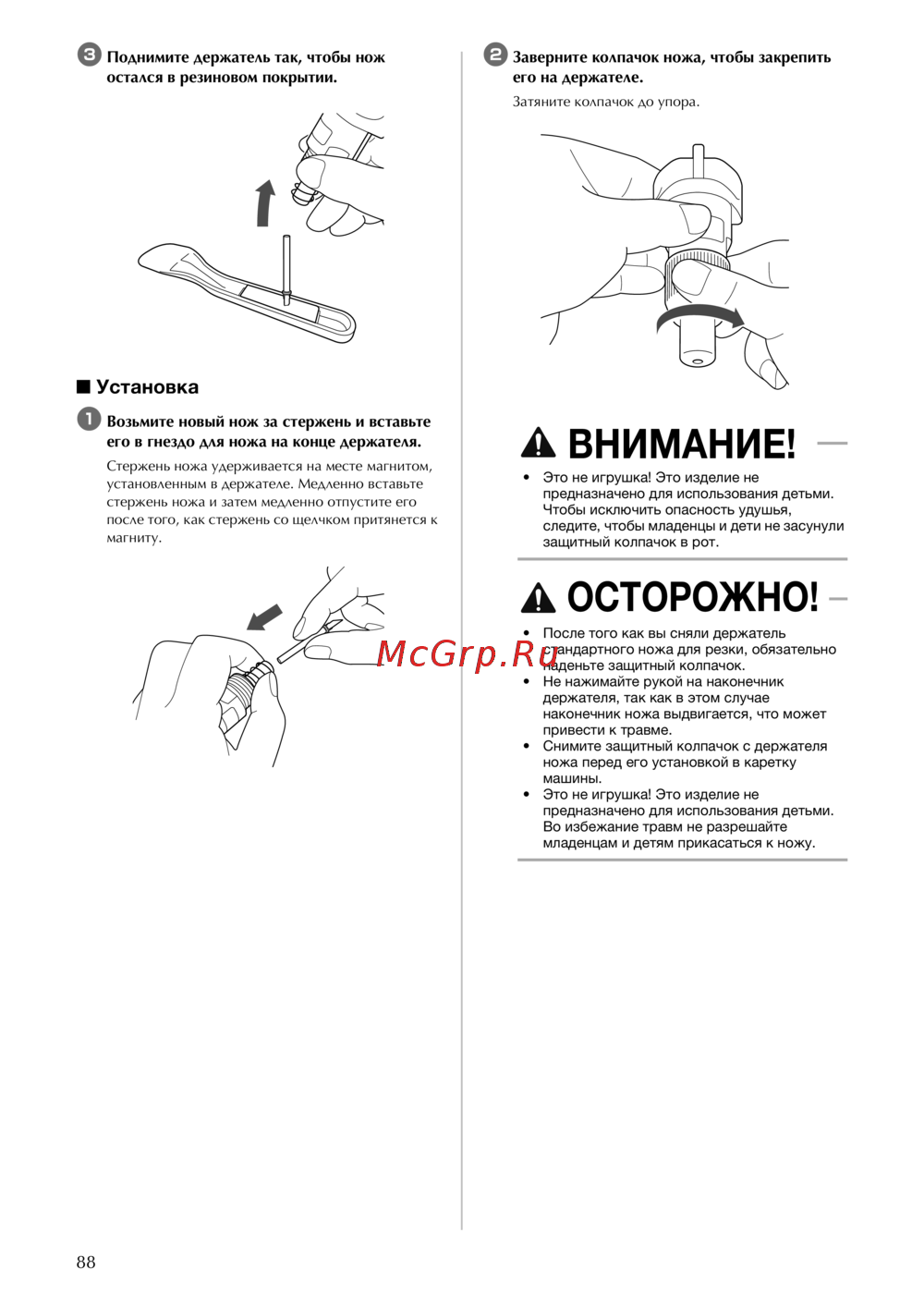 3 Поднимите держатель так, чтобы нож остался в резиновом покрытии.

■ Установка

1 Возьмите новый нож за стержень и вставьте его в гнездо для ножа на конце держателя.

Стержень ножа удерживается на месте магнитом, установленным в держателе. Медленно вставьте стержень ножа и затем медленно отпустите его после того, как стержень со щелчком притянется к магниту.

2 Заверните колпачок ножа, чтобы закрепить его на держателе.

Затяните колпачок до упора.

ВНИМАНИЕ!

• Это не игрушка! Это изделие не предназначено для использования детьми. Чтобы исключить опасность удушья, следите, чтобы младенцы и дети не засунули защитный колпачок в рот.

ОСТОРОЖНО!

• После того как вы сняли держатель стандартного ножа для резки, обязательно наденьте защитный колпачок.
• Не нажимайте рукой на наконечник держателя, так как в этом случае наконечник ножа выдвигается, что может привести к травме.
• Снимите защитный колпачок с держателя ножа перед его установкой в каретку машины.
• Это не игрушка! Это изделие не предназначено для использования детьми. Во избежание травм не разрешайте младенцам и детям прикасаться к ножу.

McGrp.Ru

88