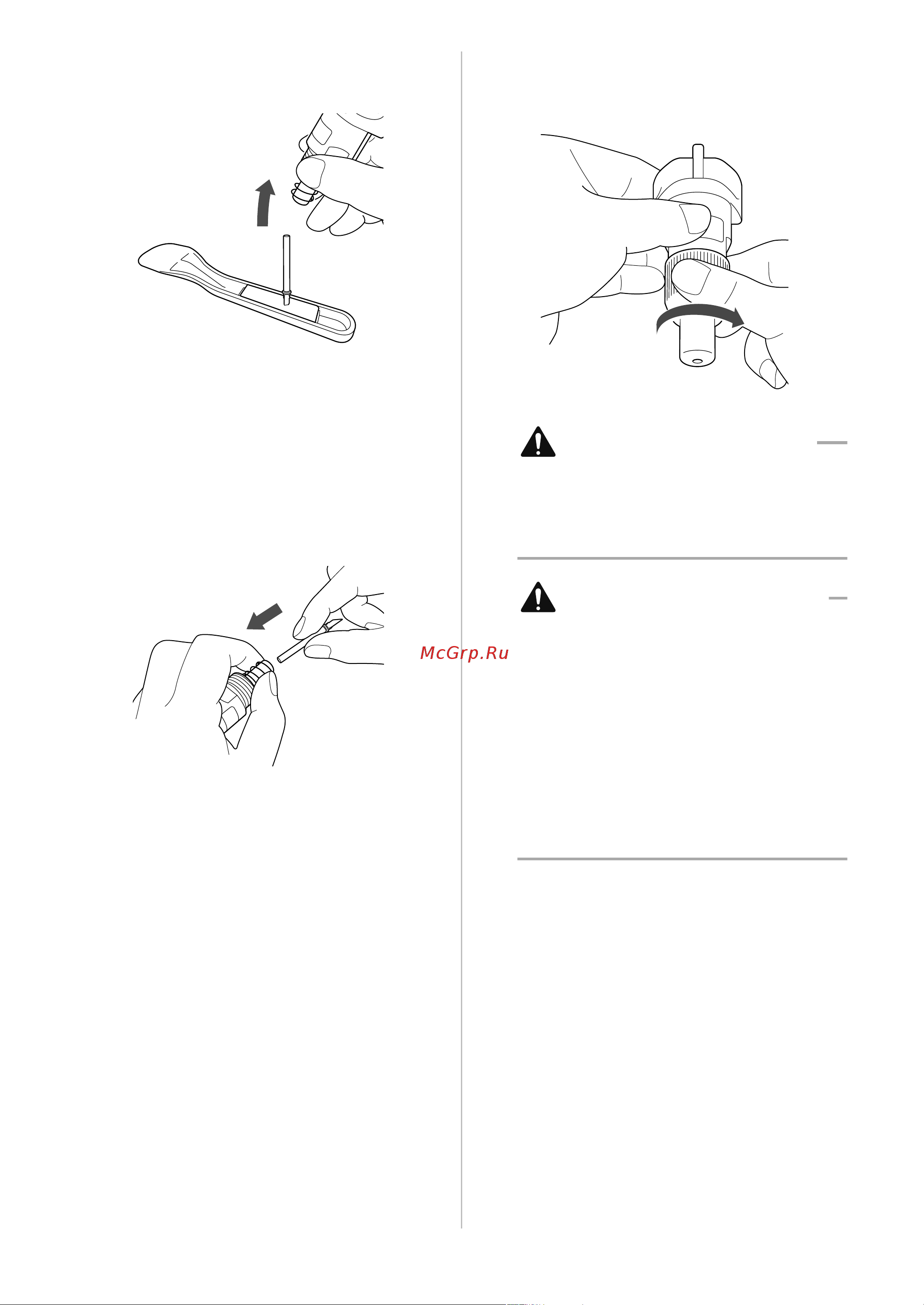 McGrp.Ru