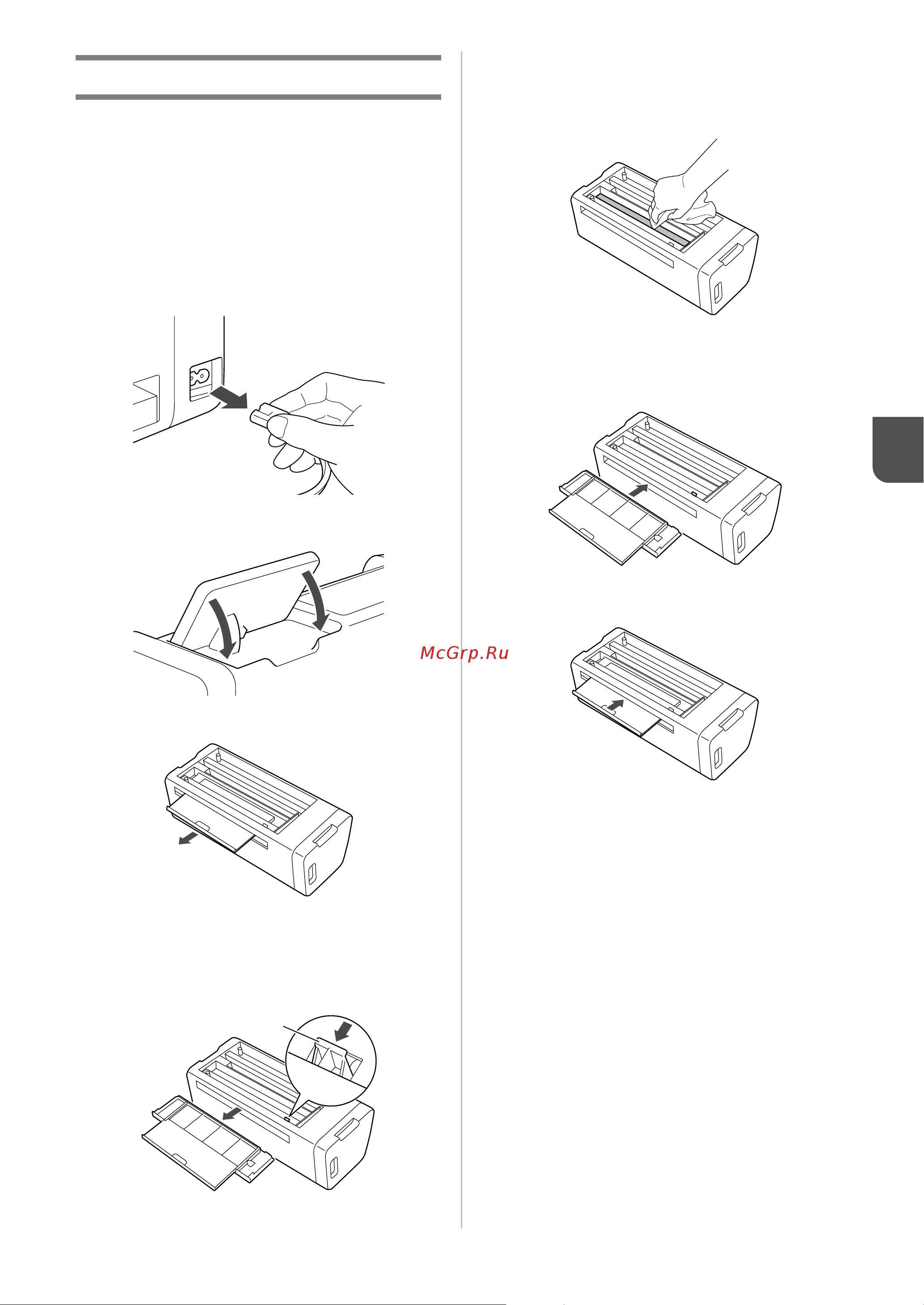 McGrp.Ru