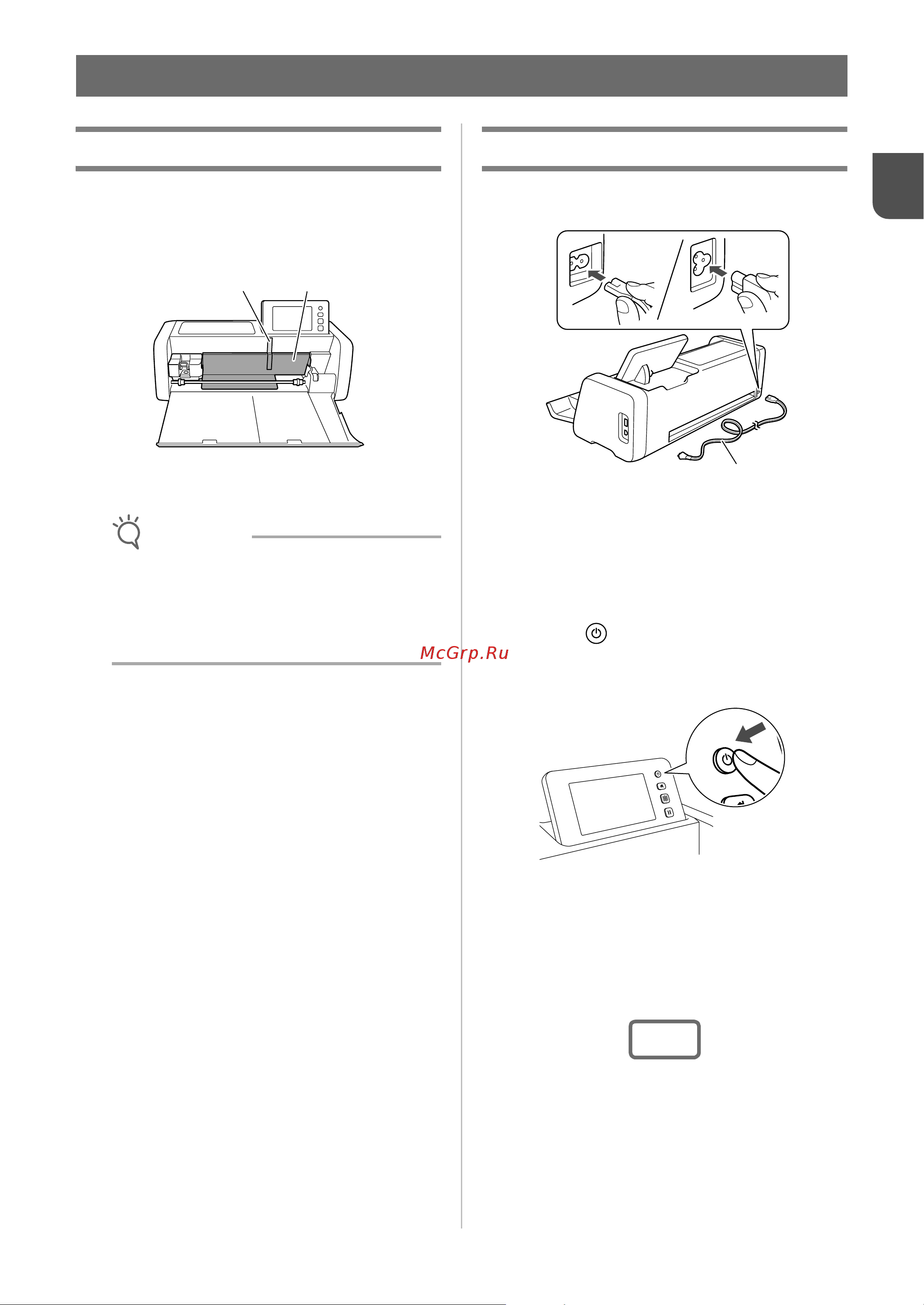 McGrp.Ru