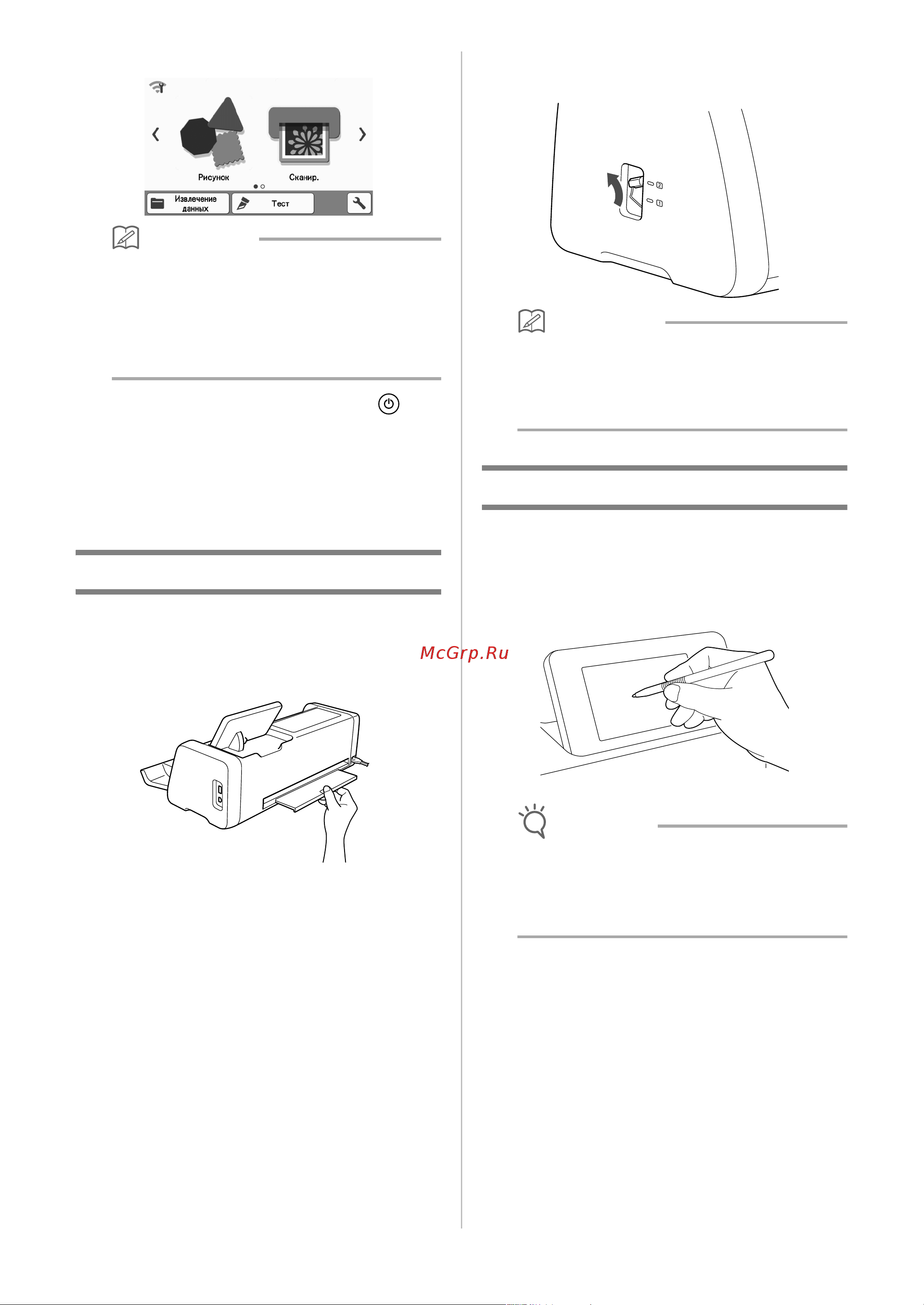 Рисунок

Сканир.

Извлечение данных

Тест

2

1

McGrp.Ru