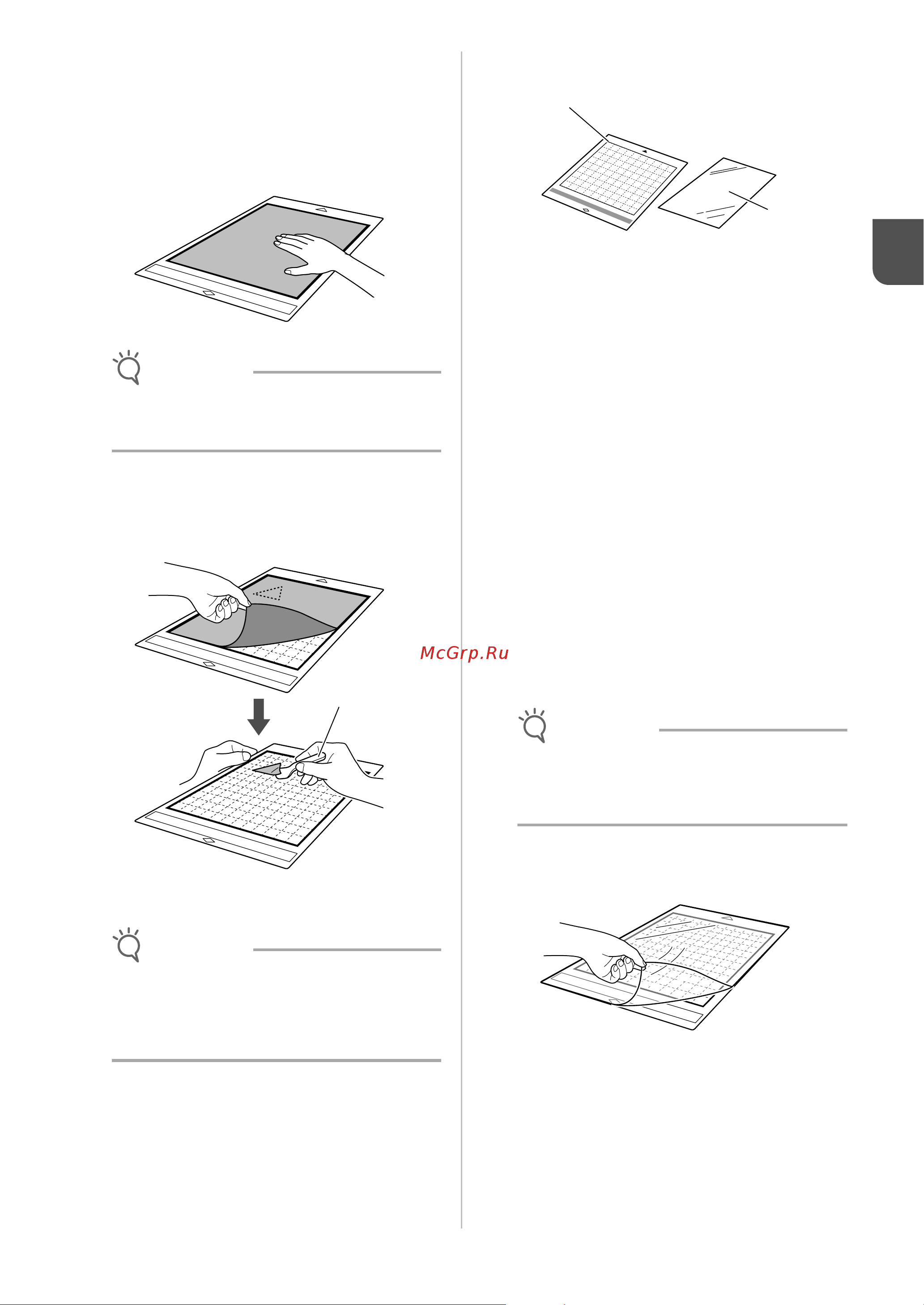 McGrp.Ru