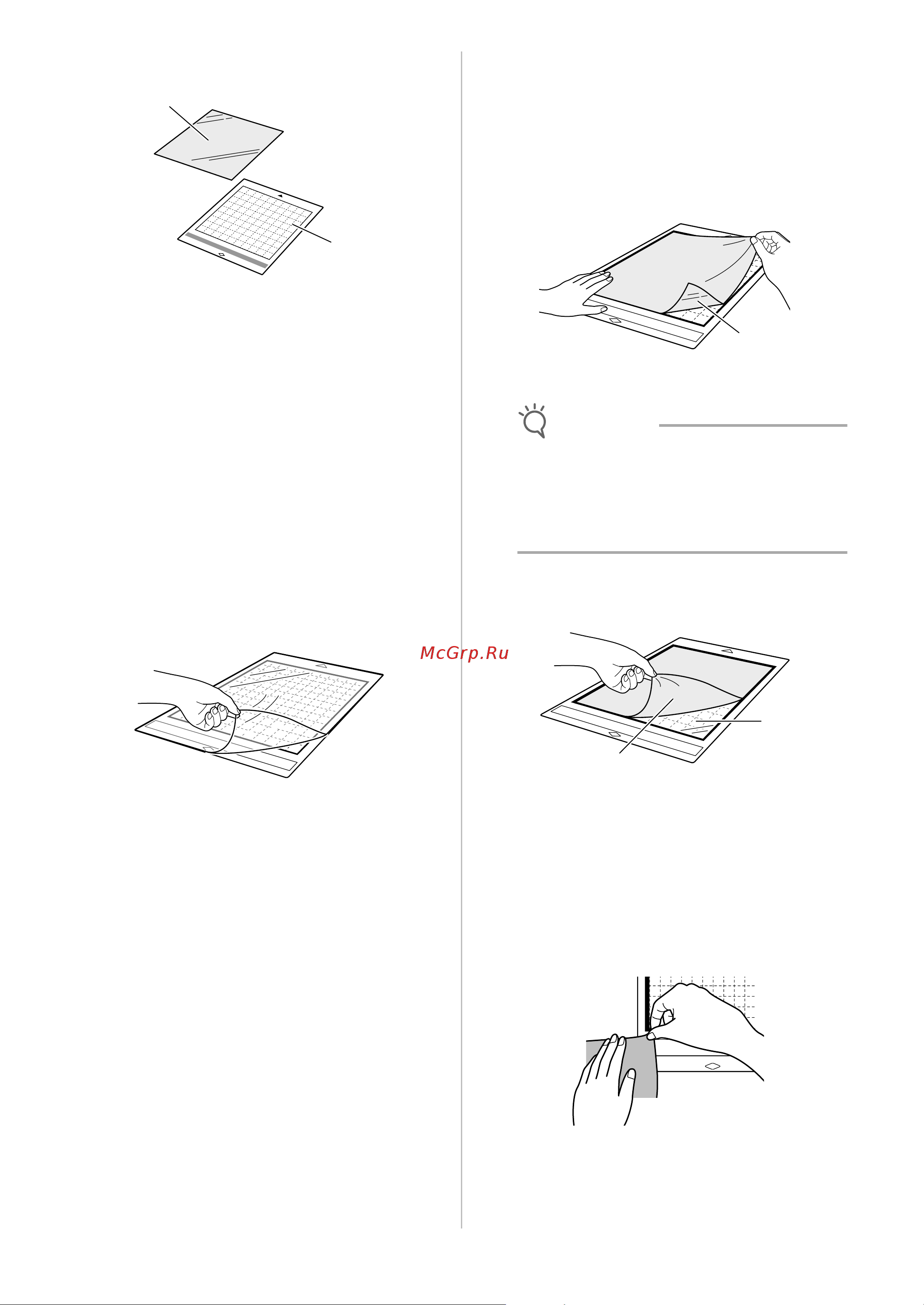 McGrp.Ru