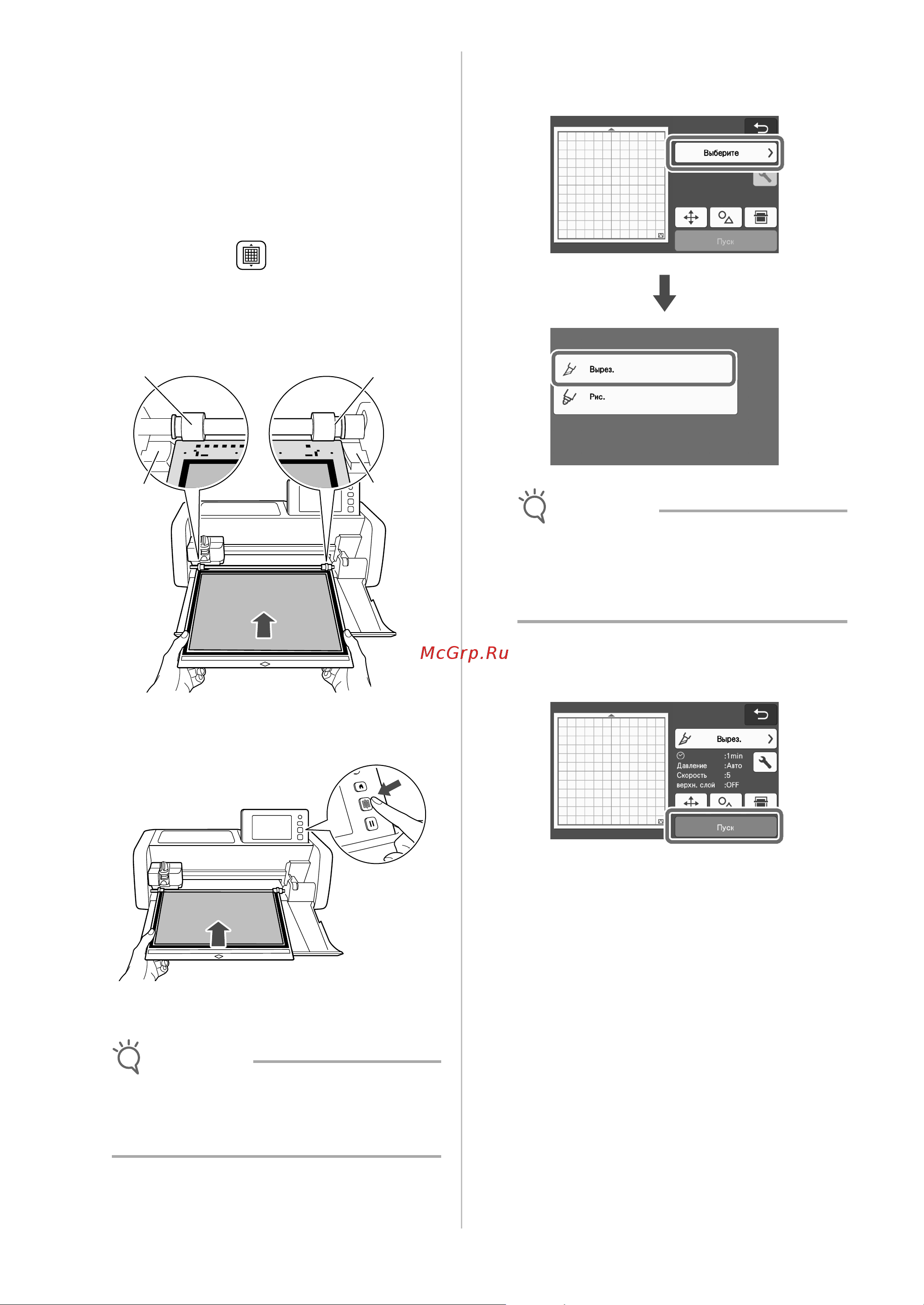 Выберите

Пуск

Вырез.

Рис.

McGrp.Ru

Вырез.

:1min
Давление :Авто
Скорость :5
верхн. слой :OFF

Пуск