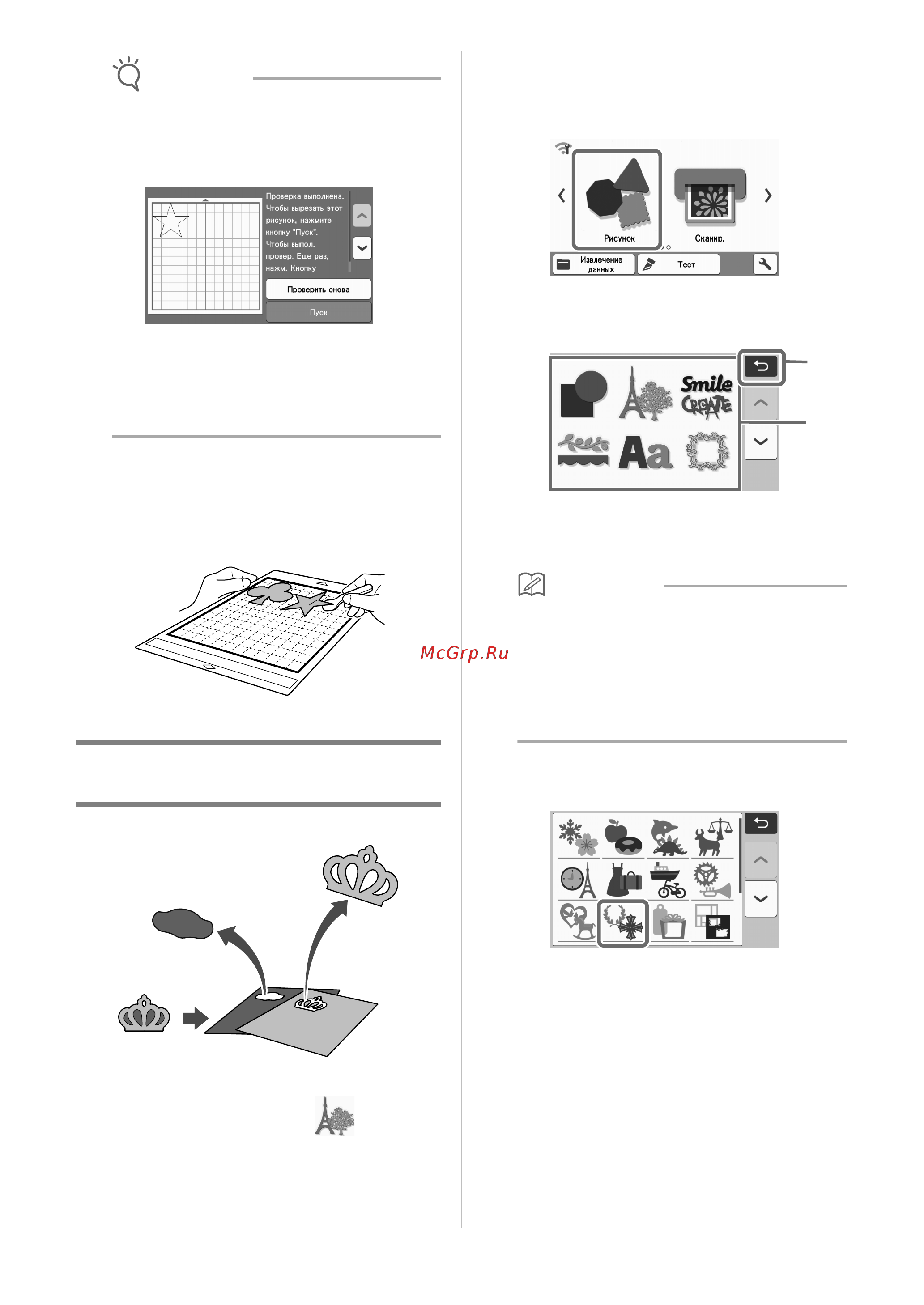 Проверка выполнена. Чтобы вырезать этот рисунок, нажмите кнопку "Пуск". Чтобы выпол. провер. Еще раз, нажм. Кнопку

Проверить снова

Пуск

Рисунок

Сканир.

Извлечение данных

Тест

Smile

CREATE

Aa

McGrp.Ru