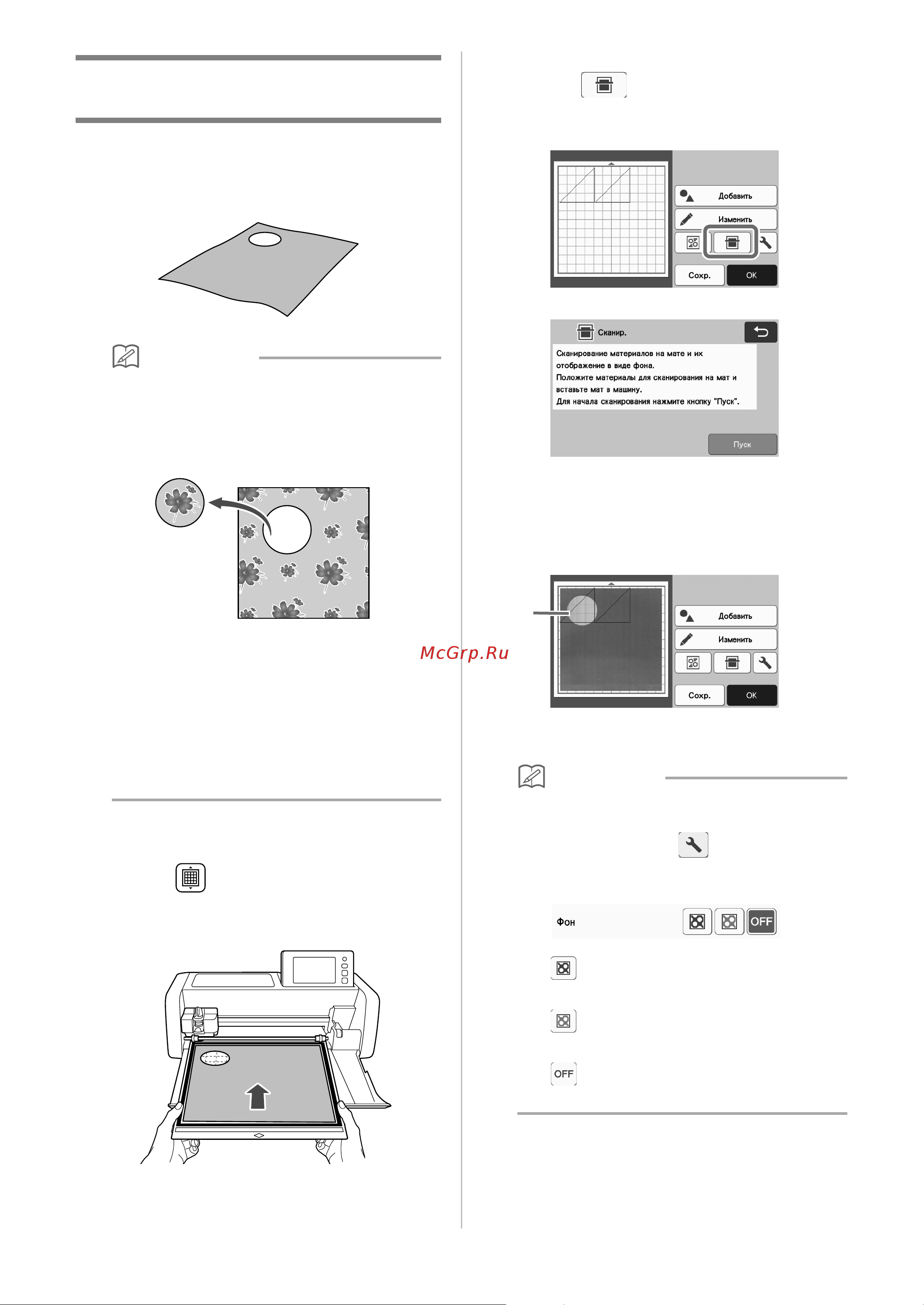 Добавить

Изменить

Сохр.

OK

Сканир.

Сканирование материалов на мате и их отображение в виде фона.
Положите материалы для сканирования на мат и вставьте мат в машину.
Для начала сканирования нажмите кнопку "Пуск".

Пуск

McGrp.Ru

Добавить

Изменить

Сохр.

OK

Фон

OFF

OFF