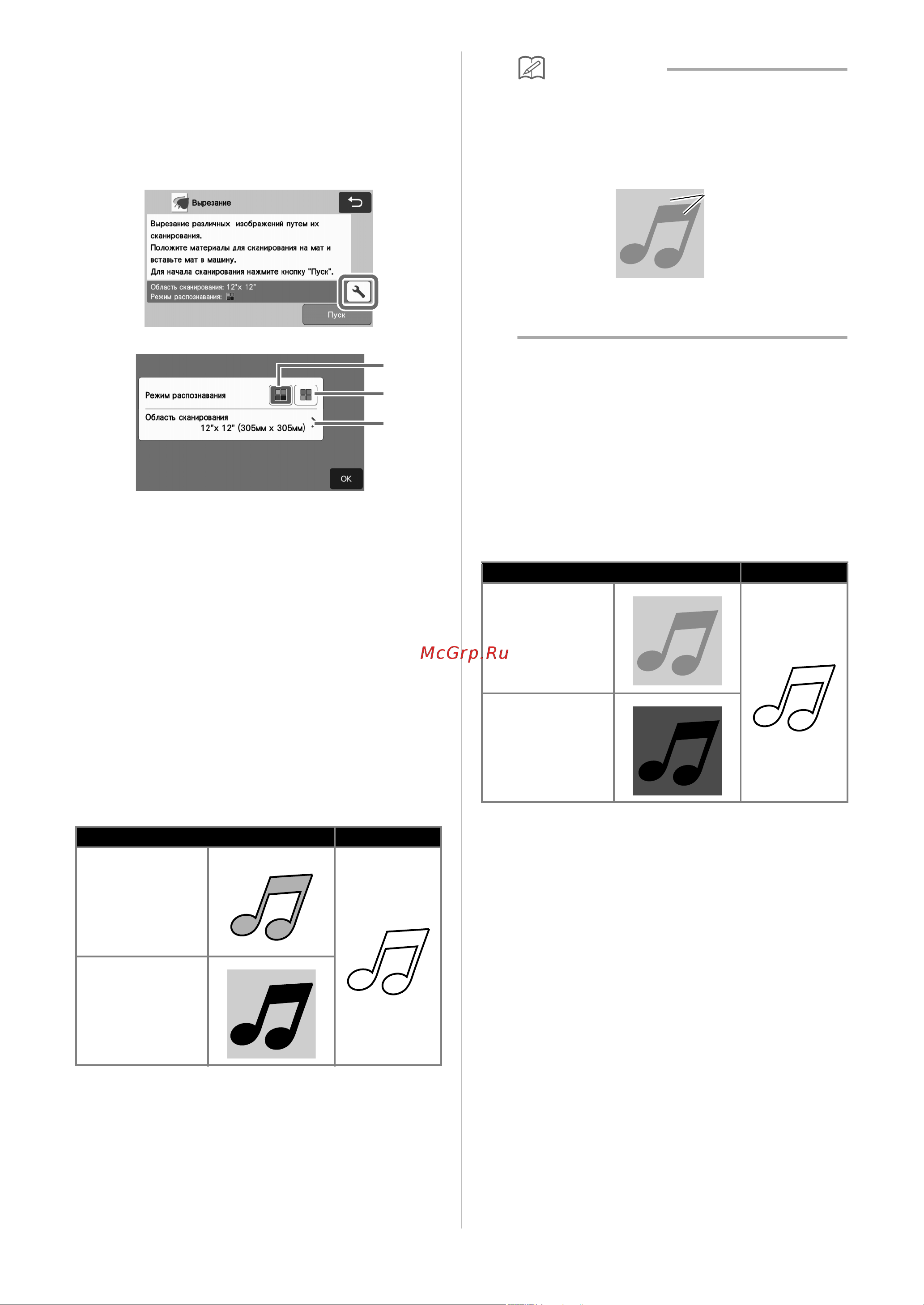 Вырезание

Вырезание различных изображений путем их сканирования.
Положите материалы для сканирования на мат и вставьте мат в машину.
Для начала сканирования нажмите кнопку "Пуск".

Область сканирования: 12"x 12"
Режим распознавания:

Пуск

Режим распознавания

Область сканирования
12"x 12" (305мм x 305мм)

OK

McGrp.Ru