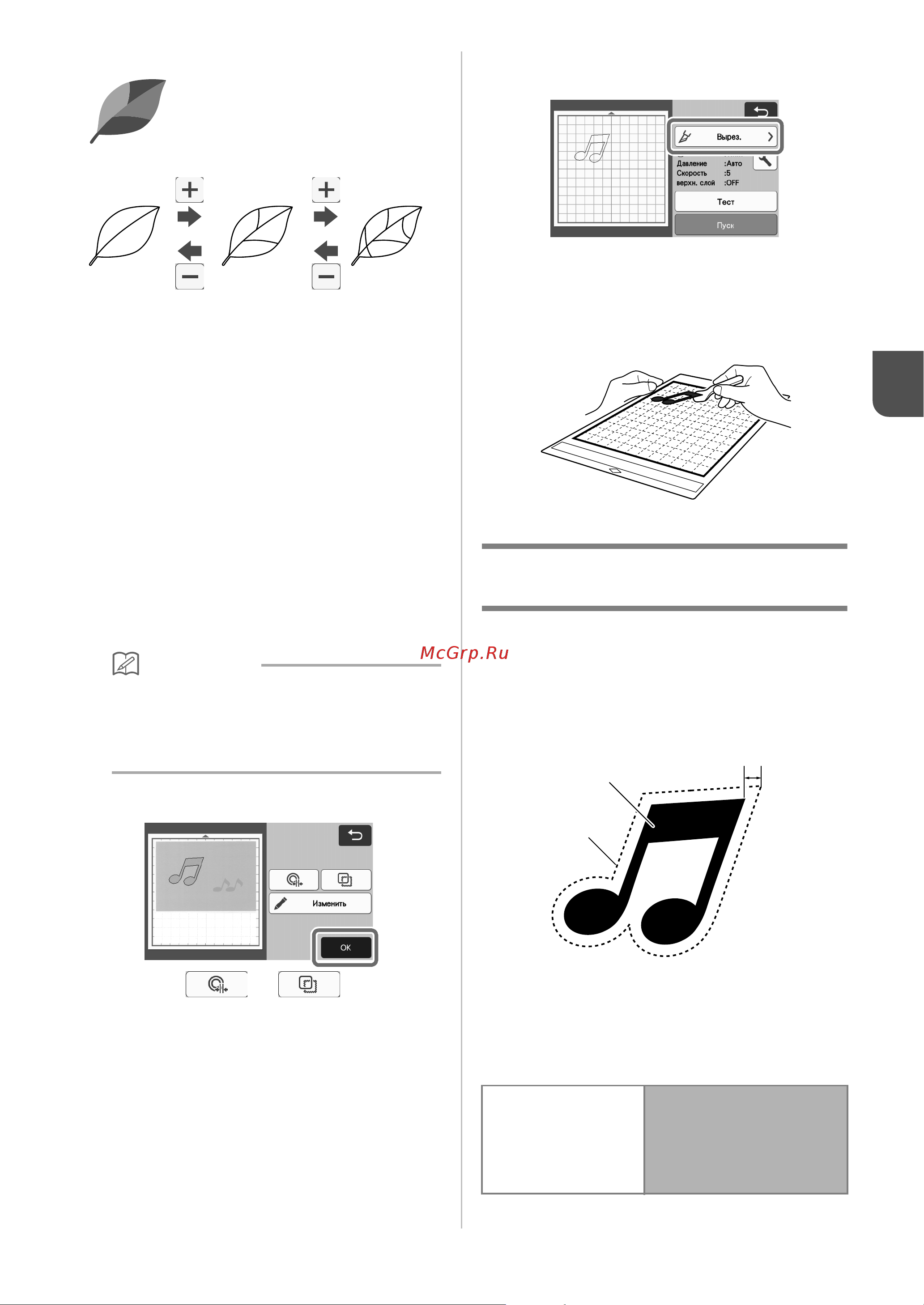 Вырез.

Давление :Авто
Скорость :5
верхн. слой :OFF

Тест

Пуск

McGrp.Ru

Изменить

OK