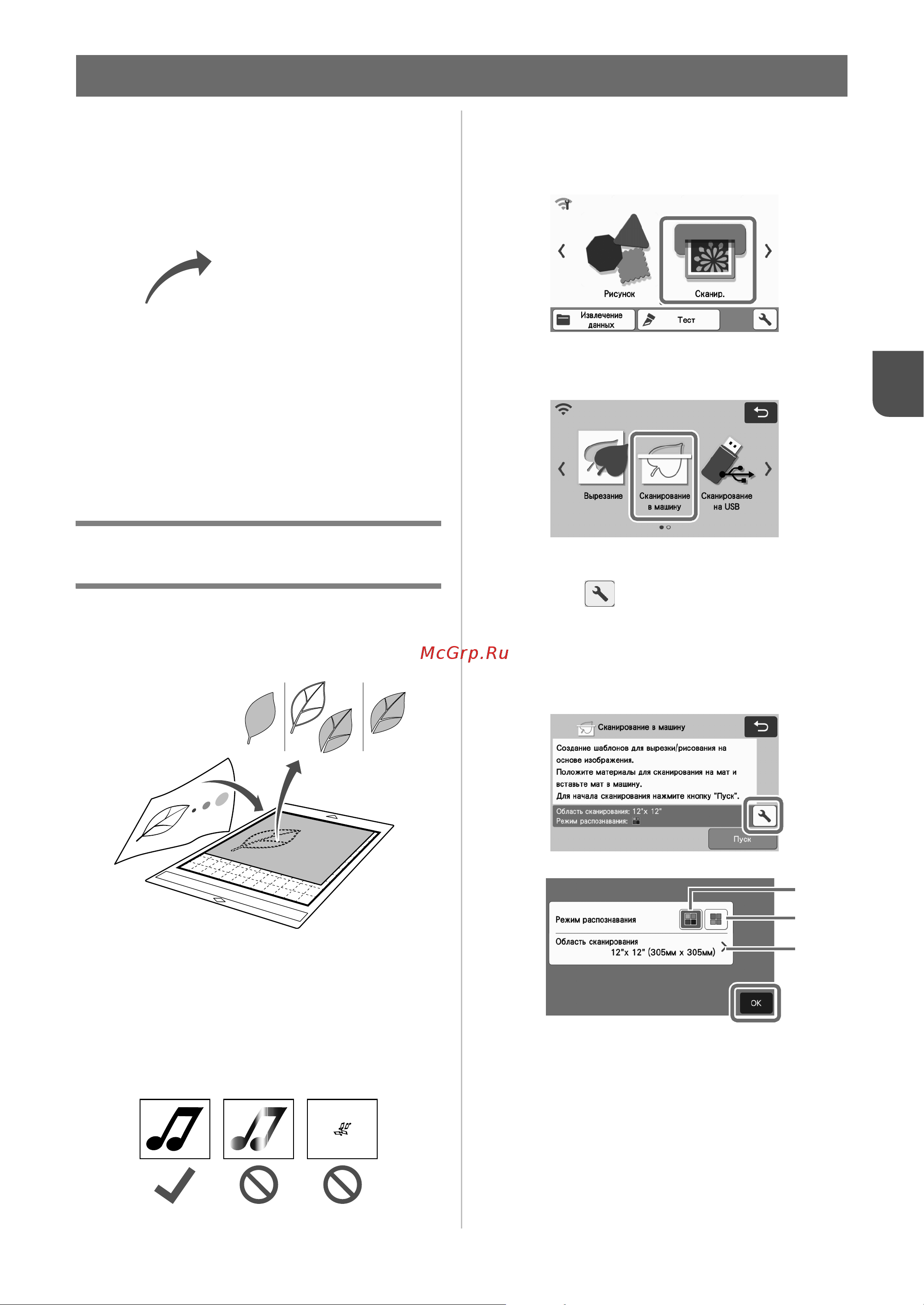 Рисунок

Сканир.

Извлечение данных

Тест

Вырезание

Сканирование в машину

Сканирование на USB

McGrp.Ru

Сканирование в машину

Создание шаблонов для вырезки/рисования на основе изображения.
Положите материалы для сканирования на мат и вставьте мат в машину.
Для начала сканирования нажмите кнопку "Пуск".

Область сканирования: 12"x 12"
Режим распознавания:

Пуск

Режим распознавания

Область сканирования
12"x 12" (305мм x 305мм)

OK