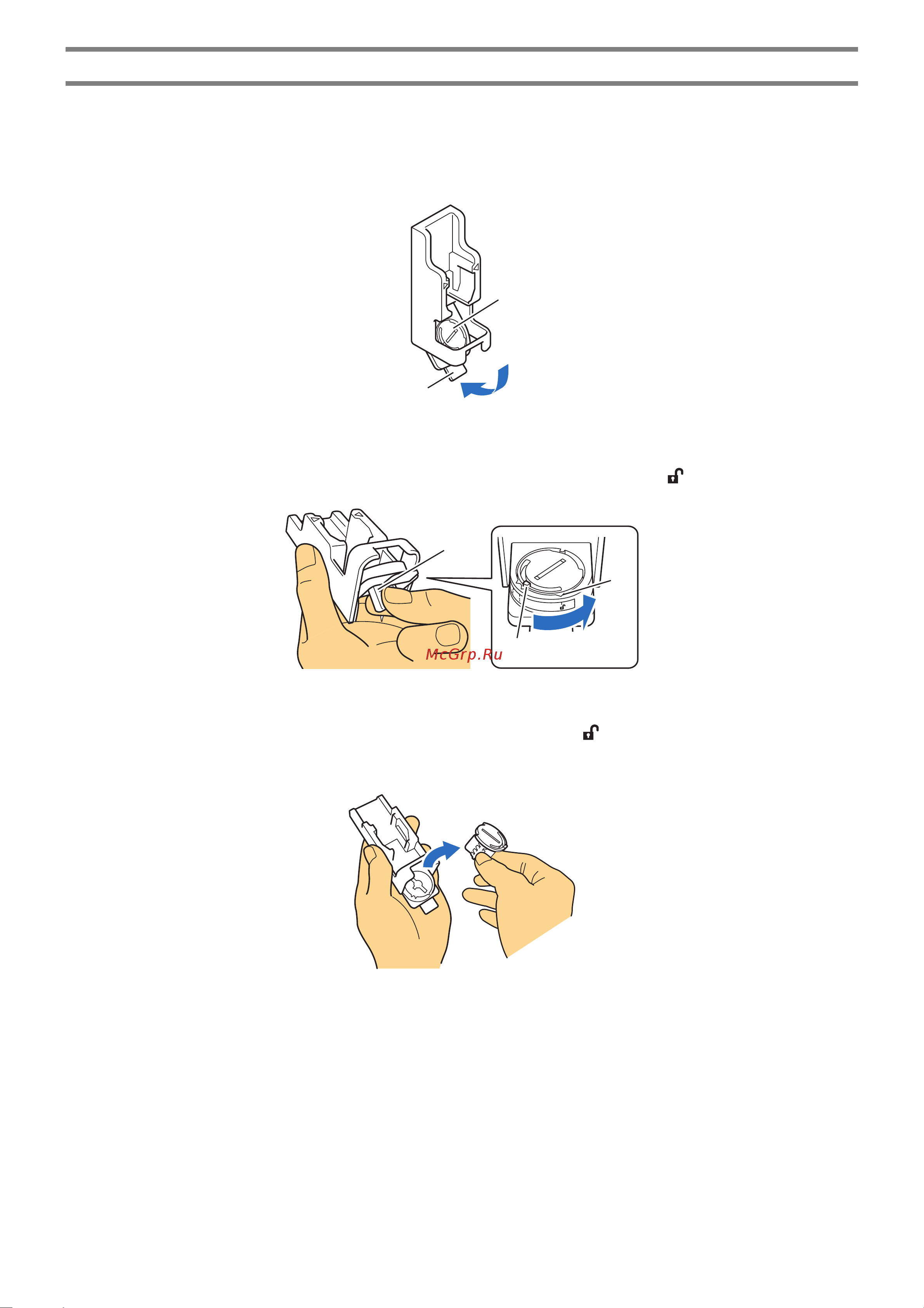 McGrp.Ru