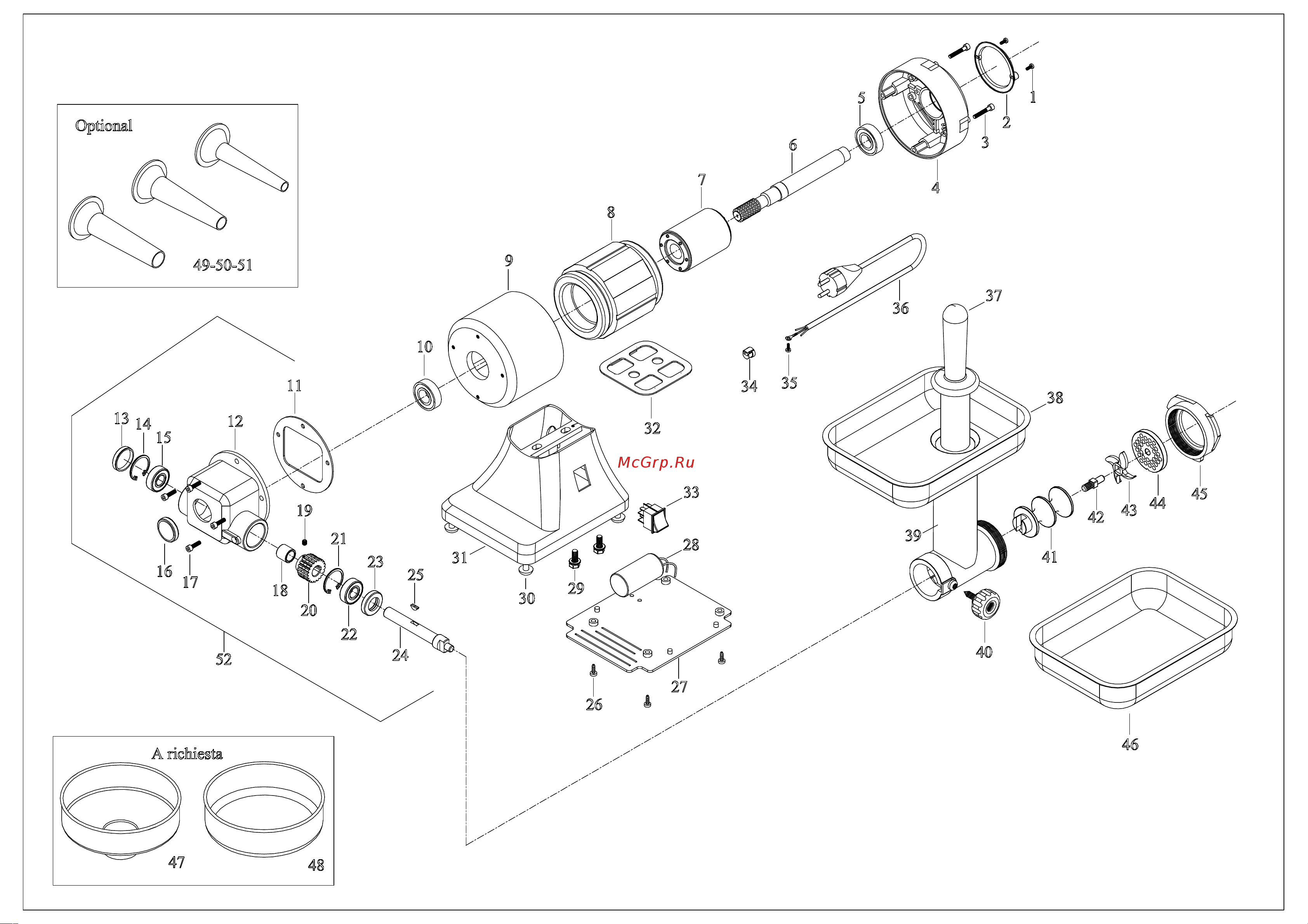 Optional

49-50-51

1
2
3
4
5
6
7
8
9
10
11
12
13
14
15
16
17
18
19
20
21
22
23
24
25
26
27
28
29
30
31
32
33
34
35
36
37
38
39
40
41
42
43
44
45
46
52

McGrp.Ru

A richiesta

47
48