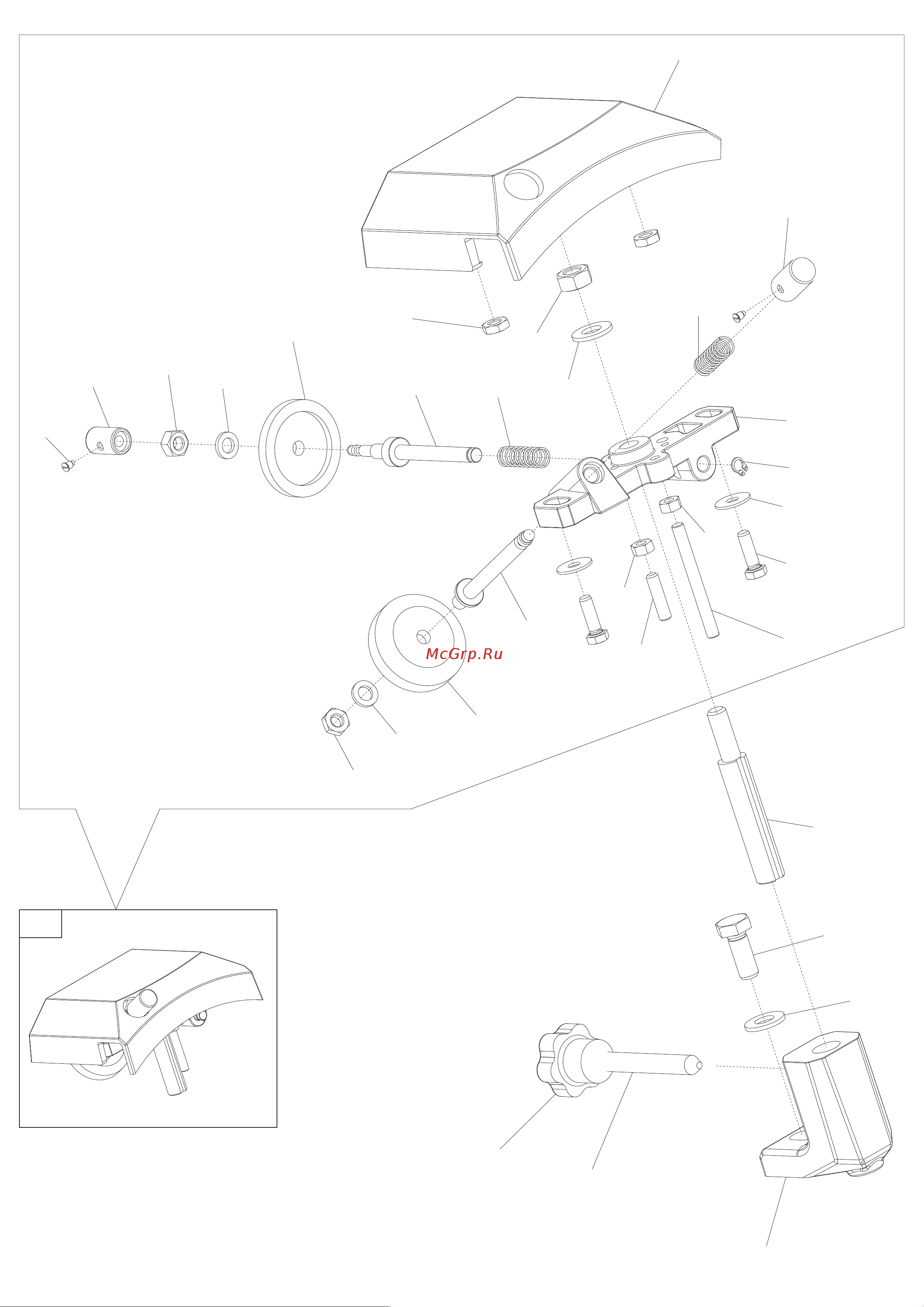 McGrp.Ru