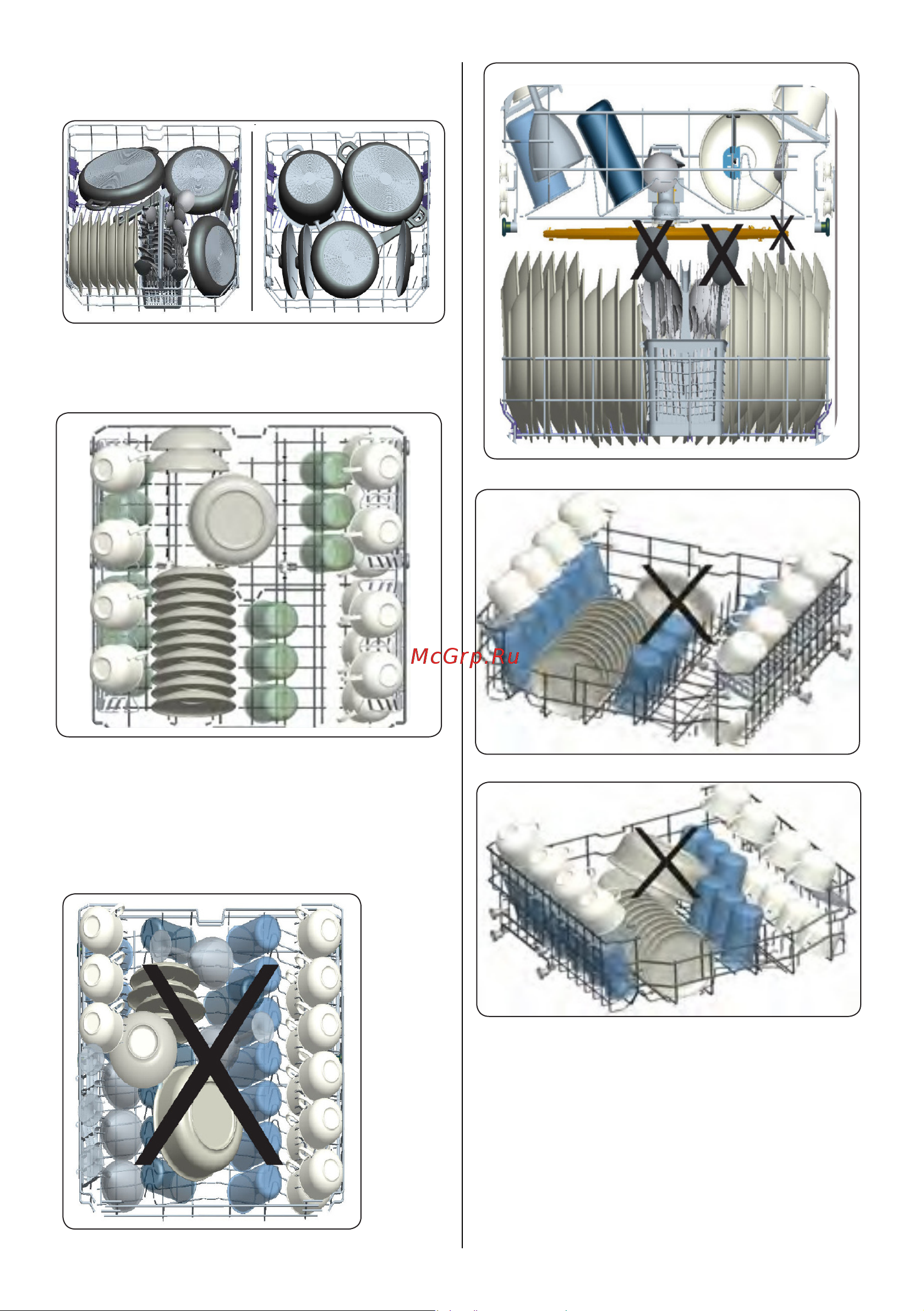 McGrp.Ru