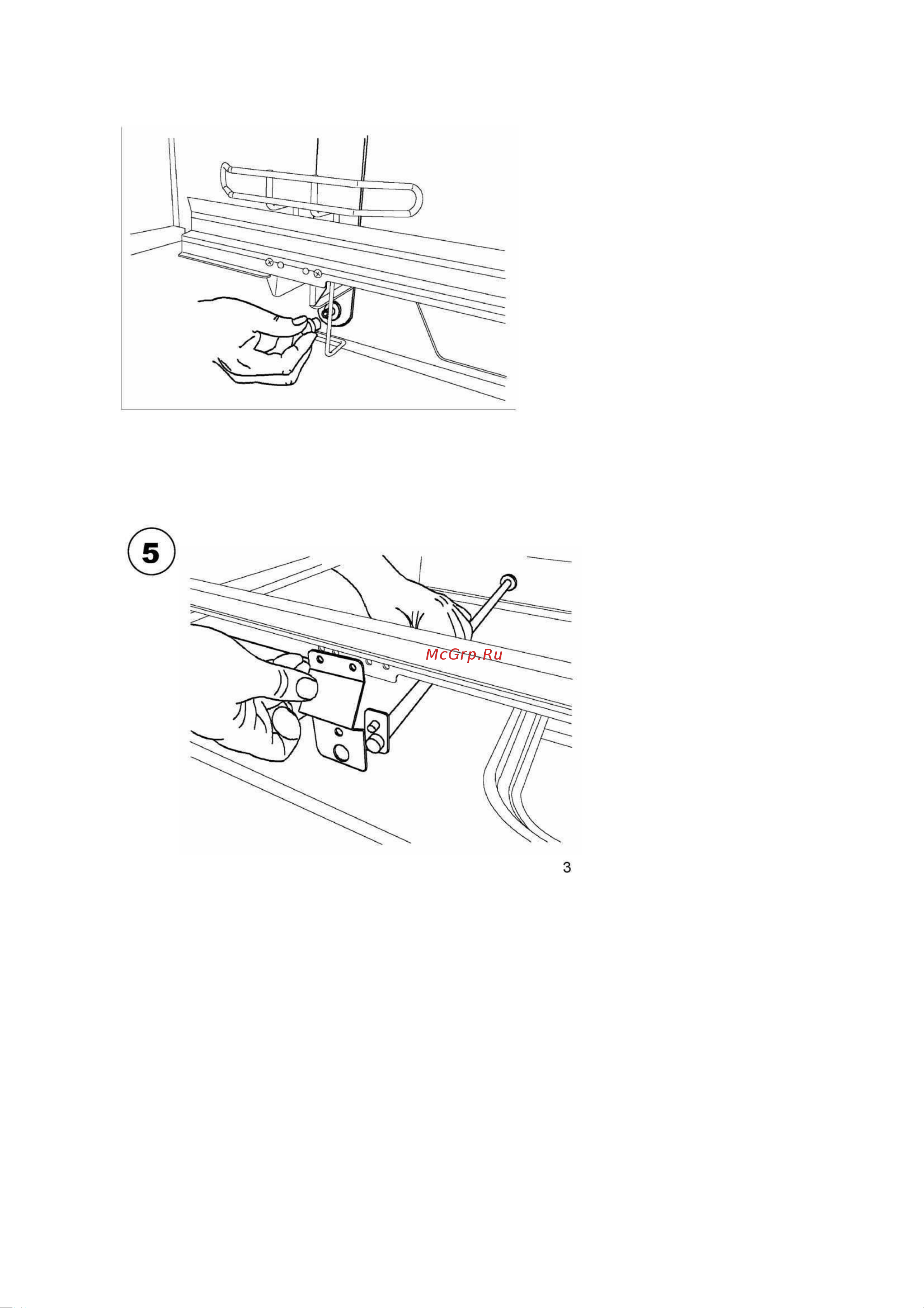 5

McGrp.Ru

3