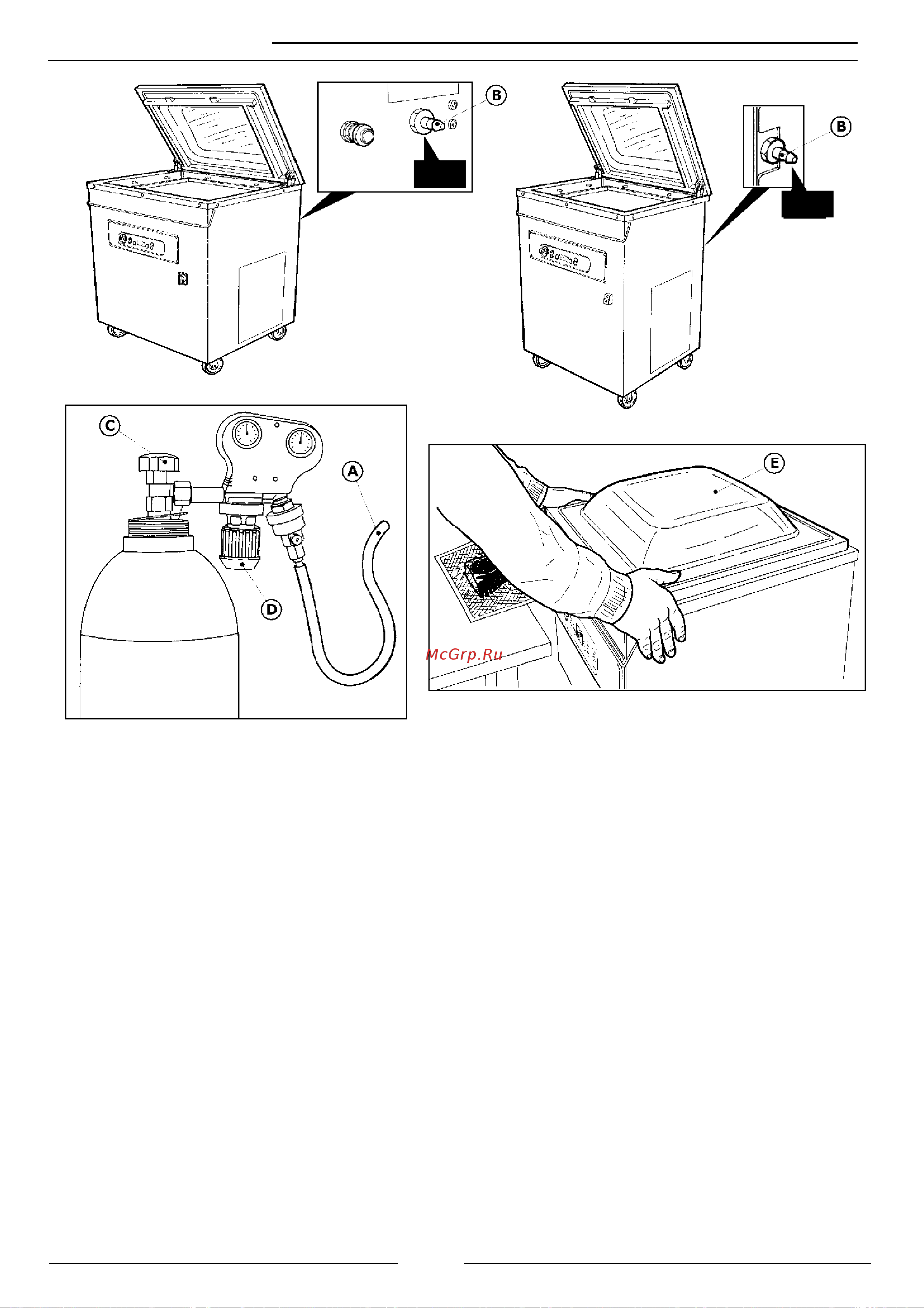 B

B

C

A

D

E

McGrp.Ru