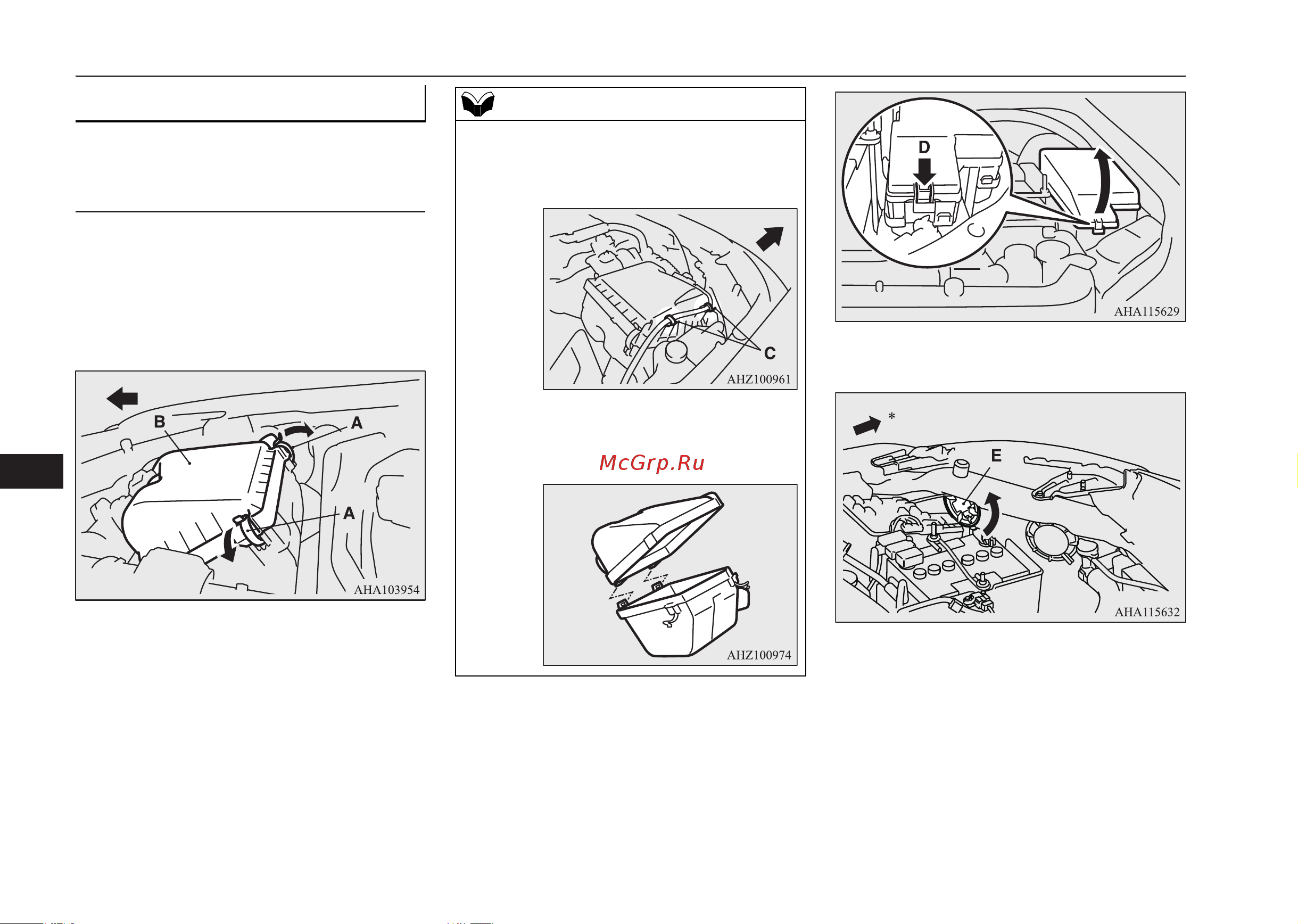 B
A
A
AHA103954

C
AHZ100961

McGrp.Ru

AHZ100974

D
AHA115629

*
E
AHA115632