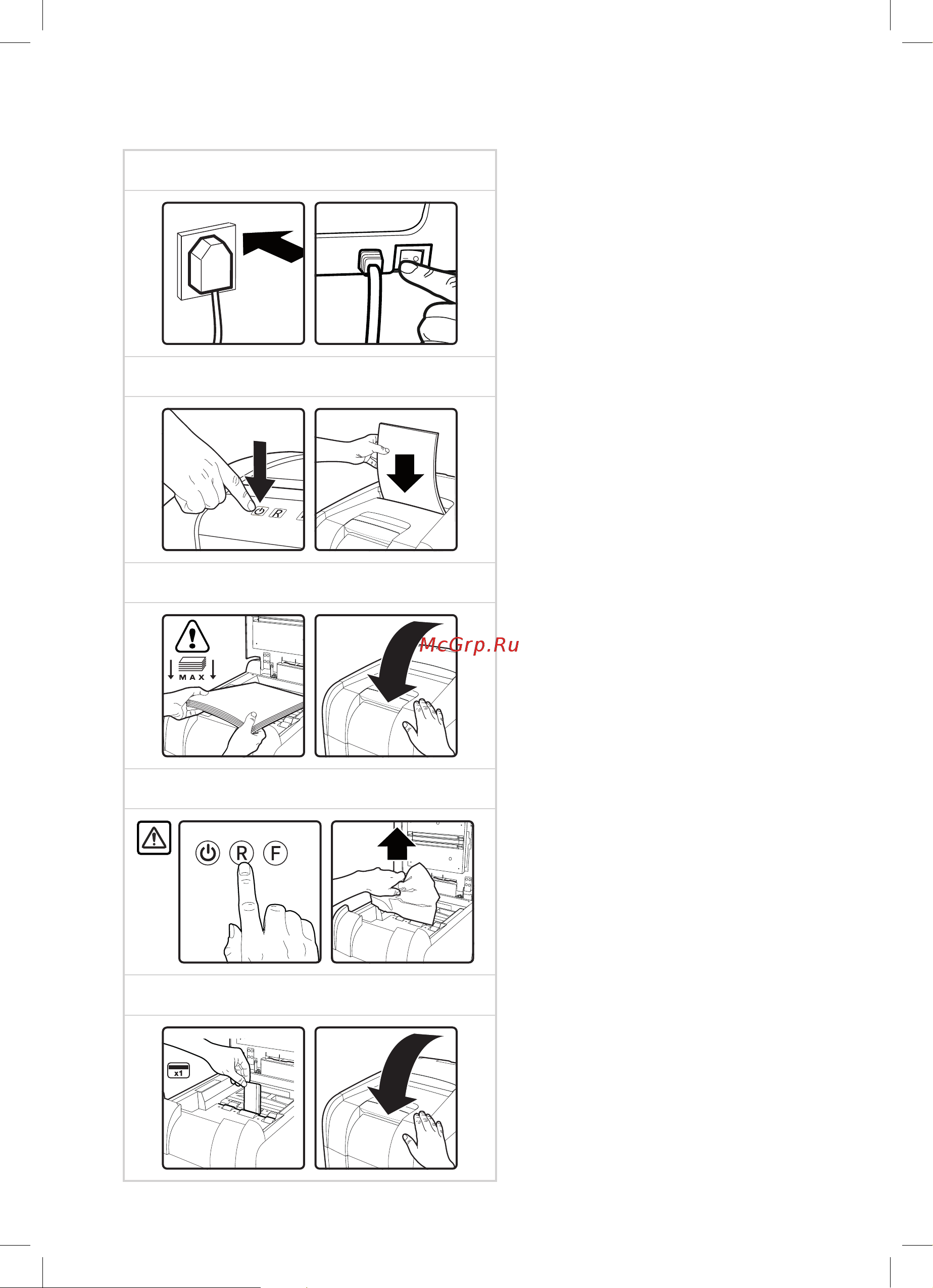 R

MAX

McGrp.Ru

R F

x1