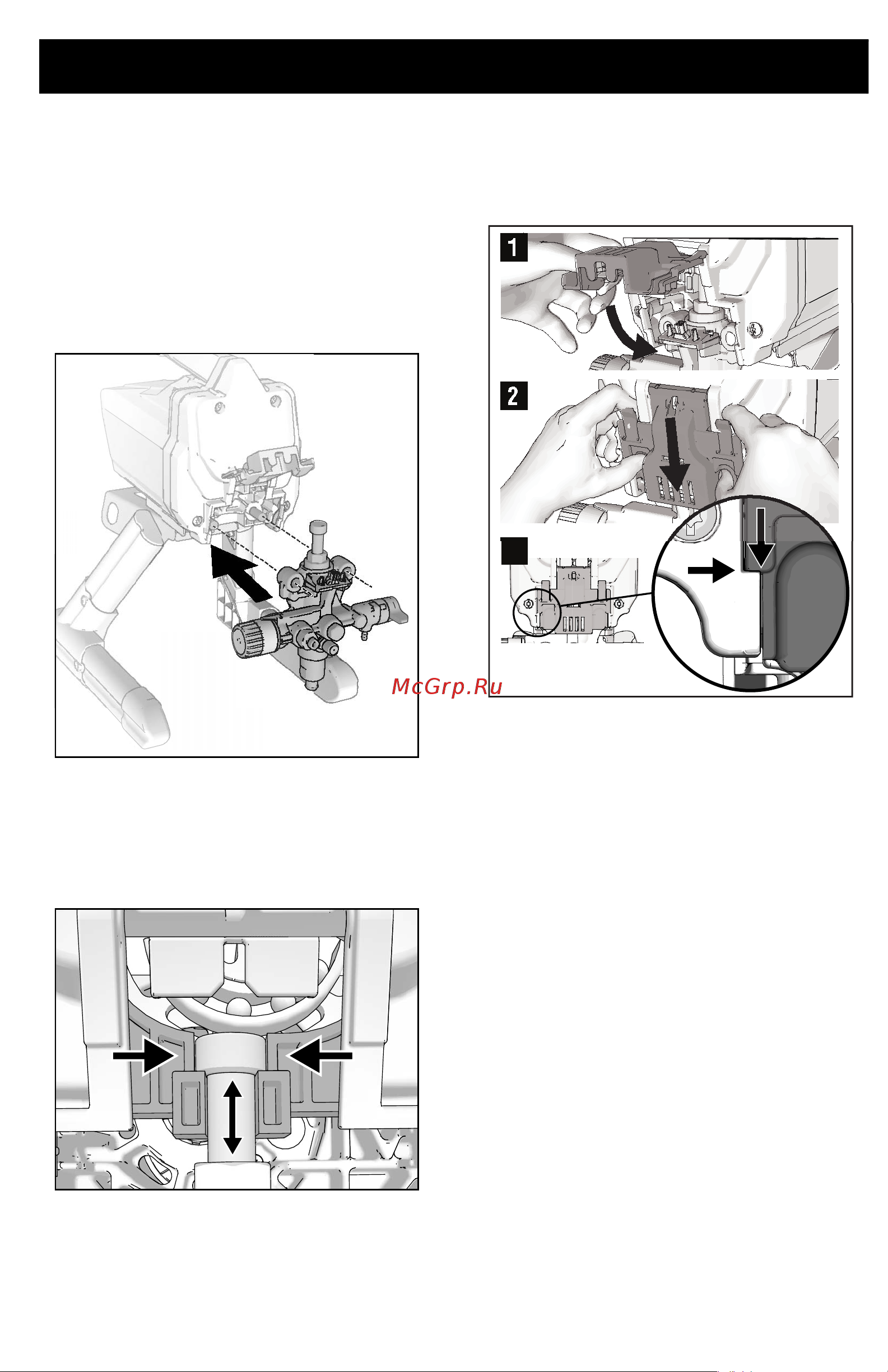 1

2

McGrp.Ru