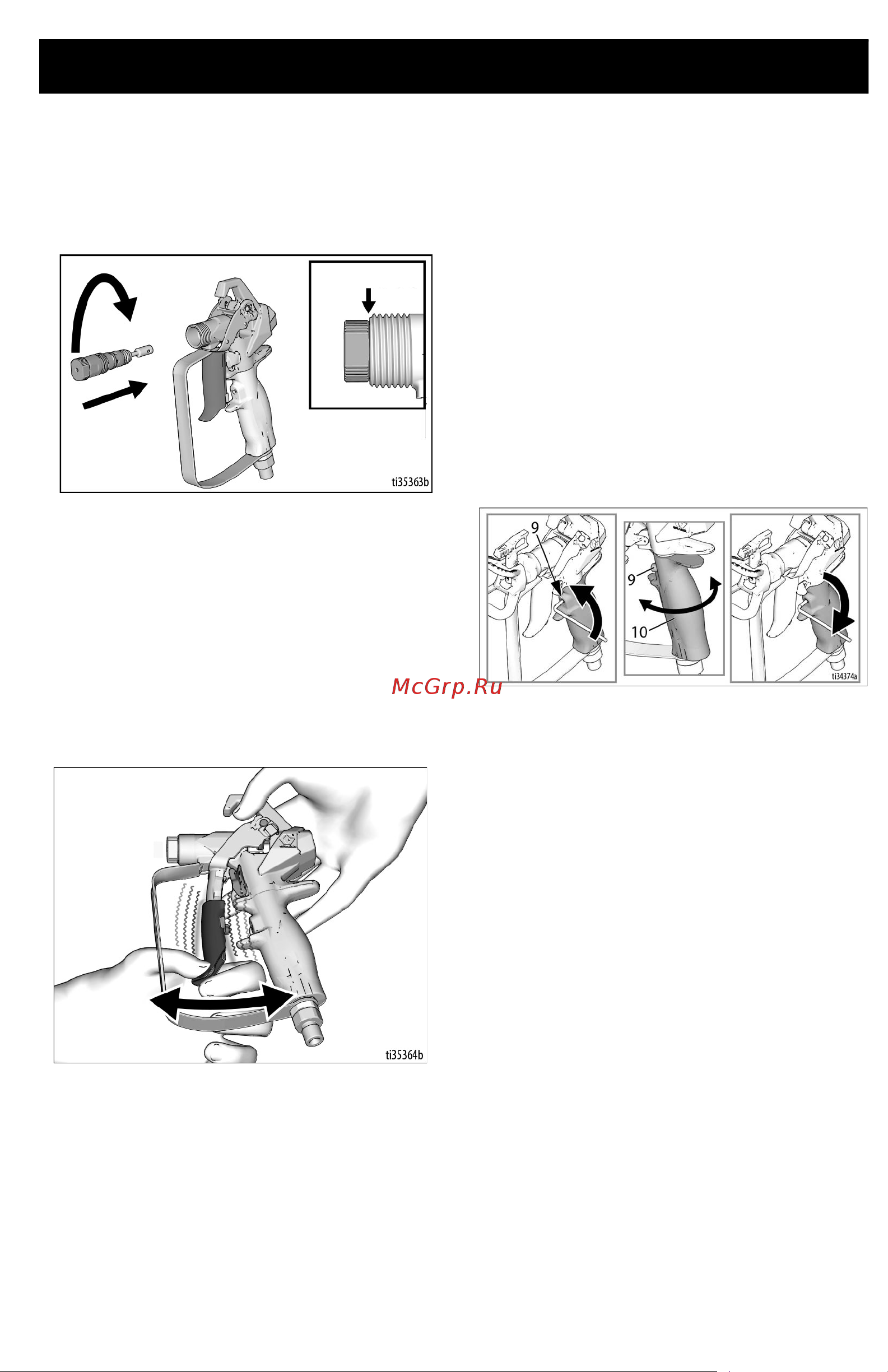 ti35363b

9

9

10

ti34374a

McGrp.Ru

ti35364b