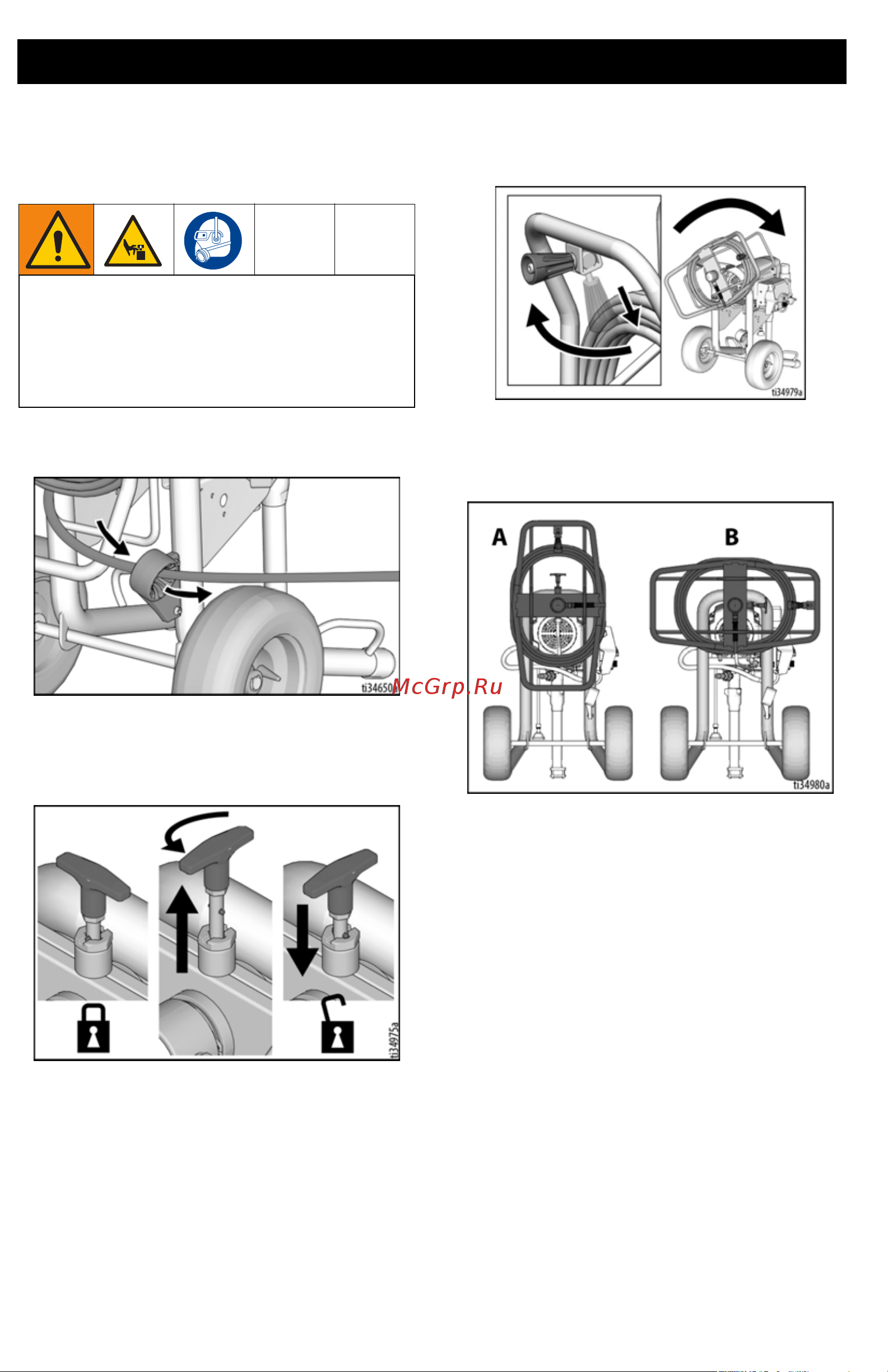 ti34979a

ti34650

McGrp.Ru

A

B

ti34980a

ti34975a