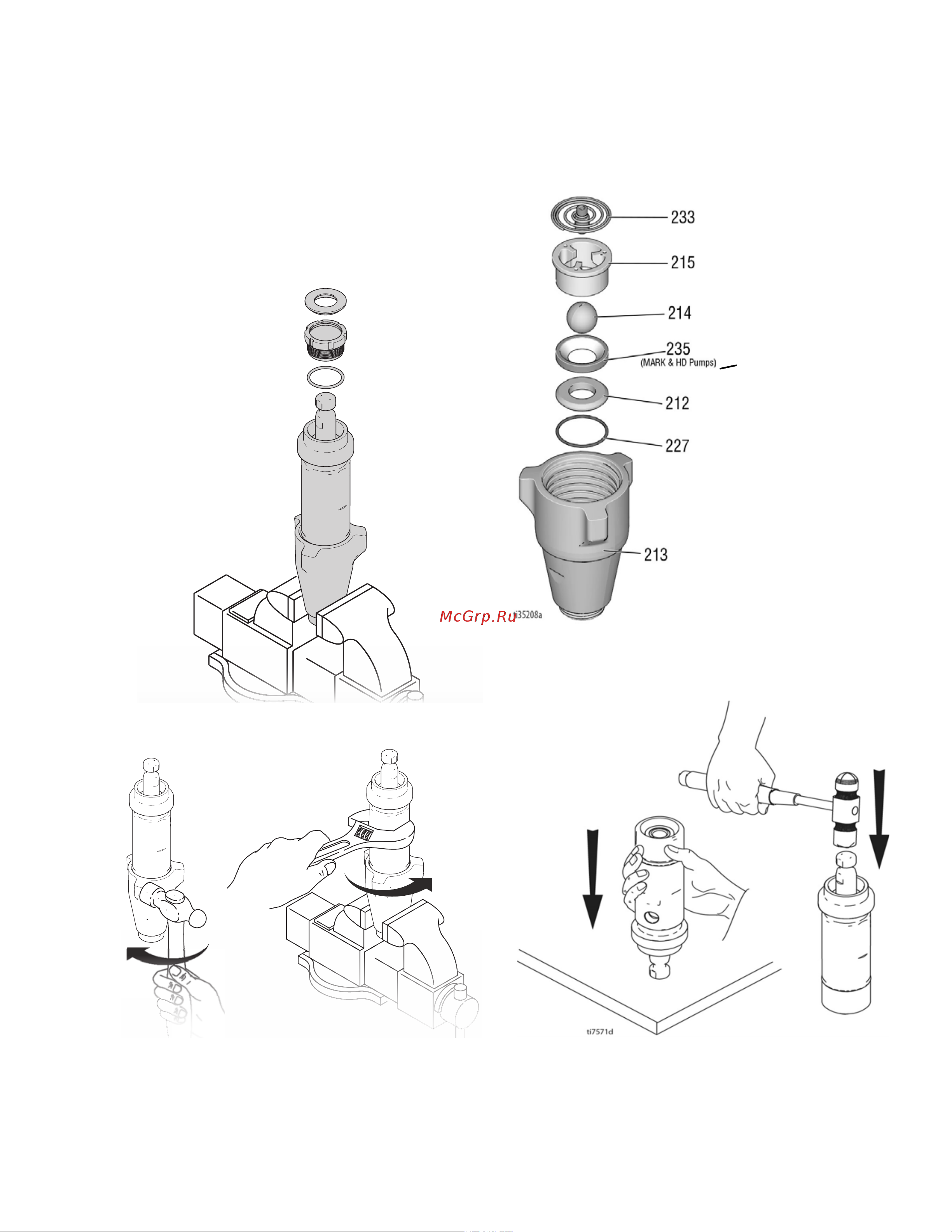 233
215
214
235
(MARK & HD Pumps)
212
227
213
McGrp.Ru
ti35208a

ti7571d