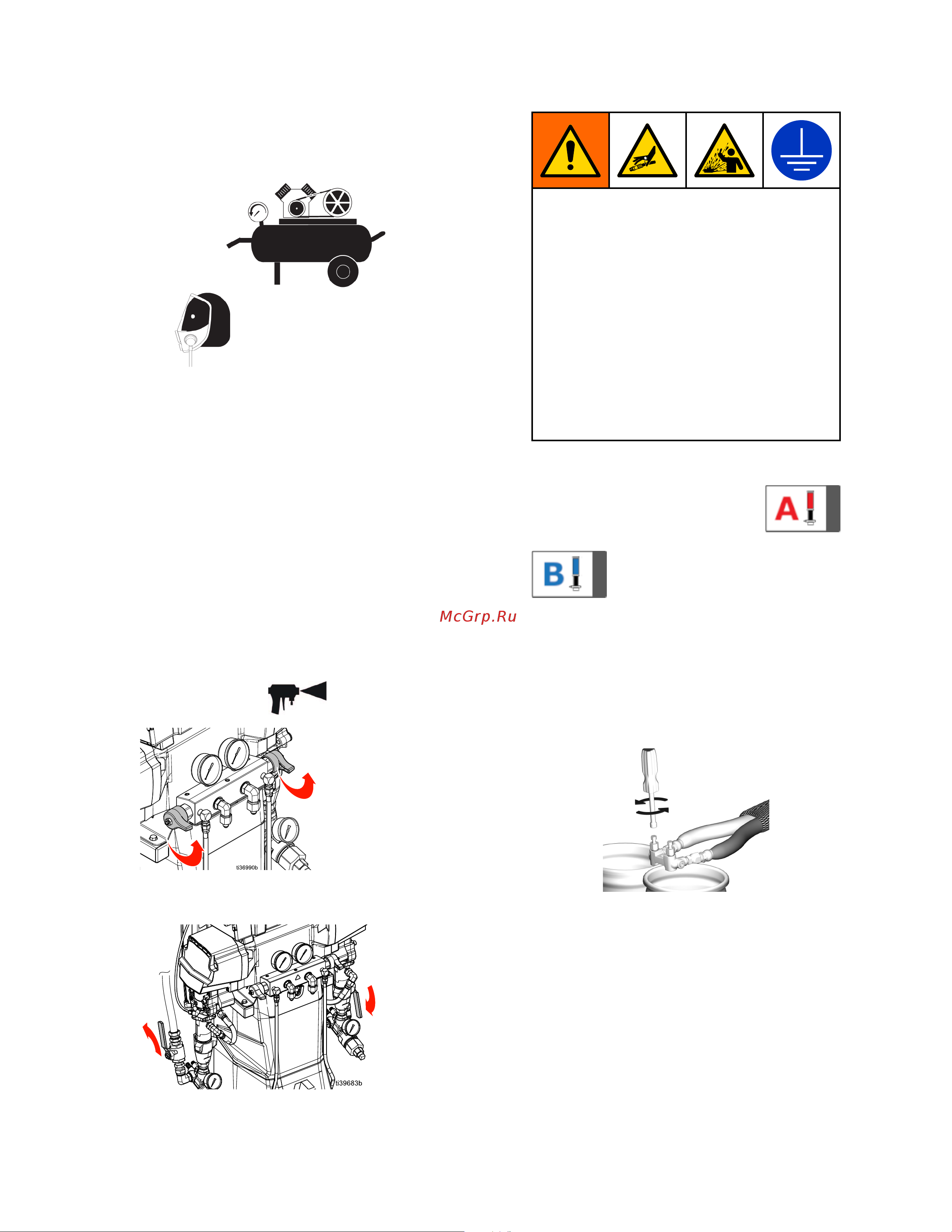 A

B

McGrp.Ru

ti36990b

ti39683b