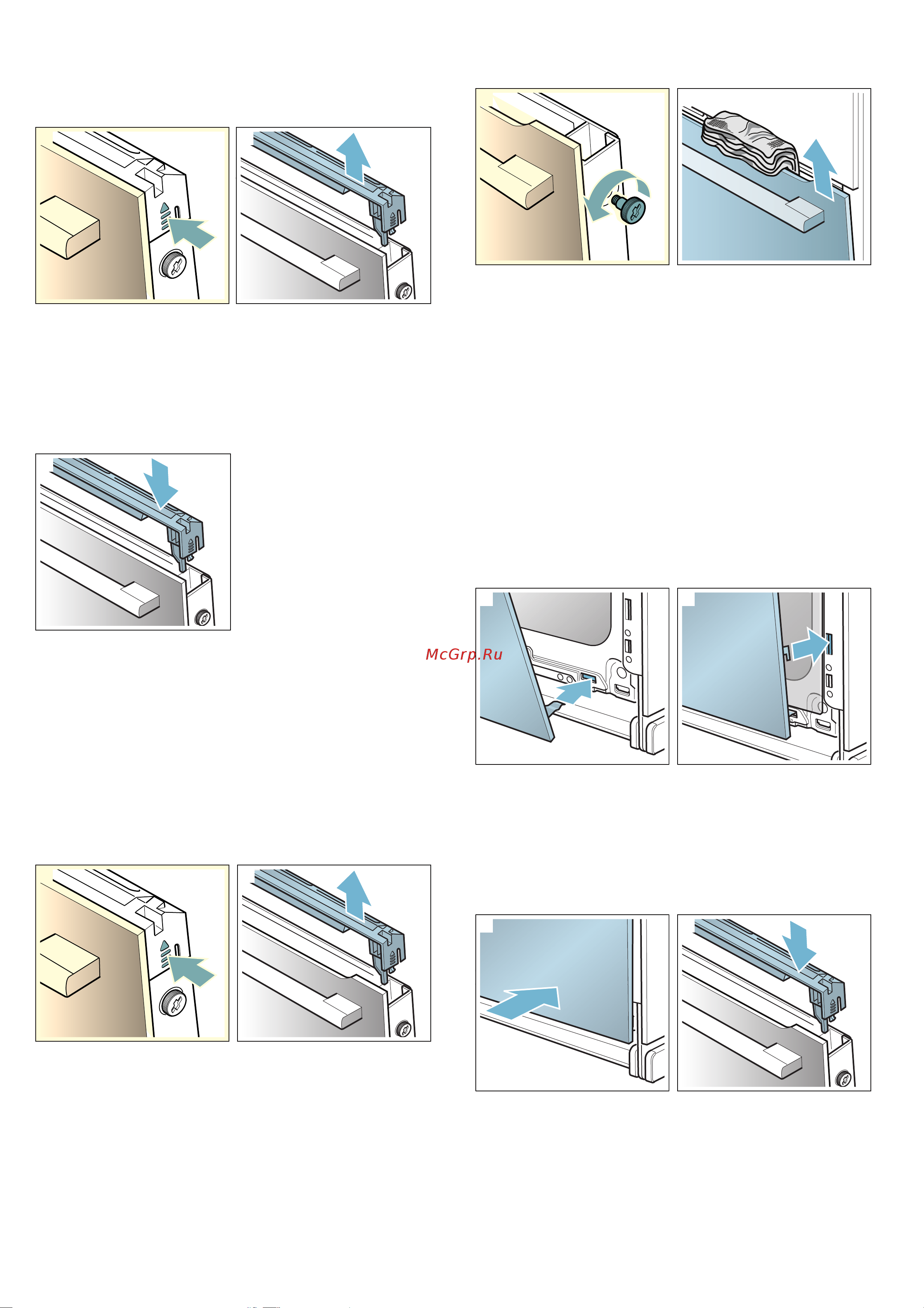 McGrp.Ru