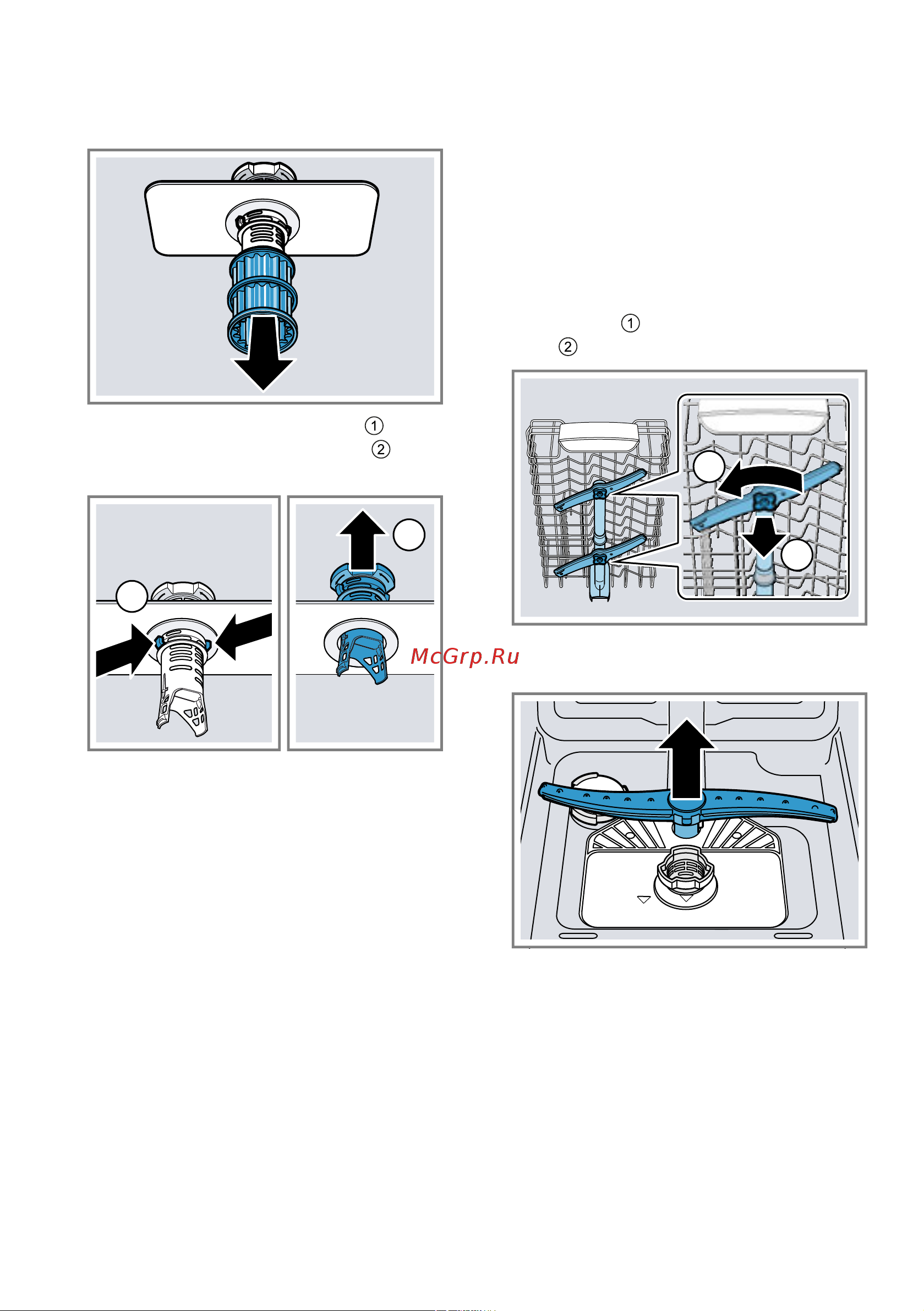 ①
②
①
②
McGrp.Ru