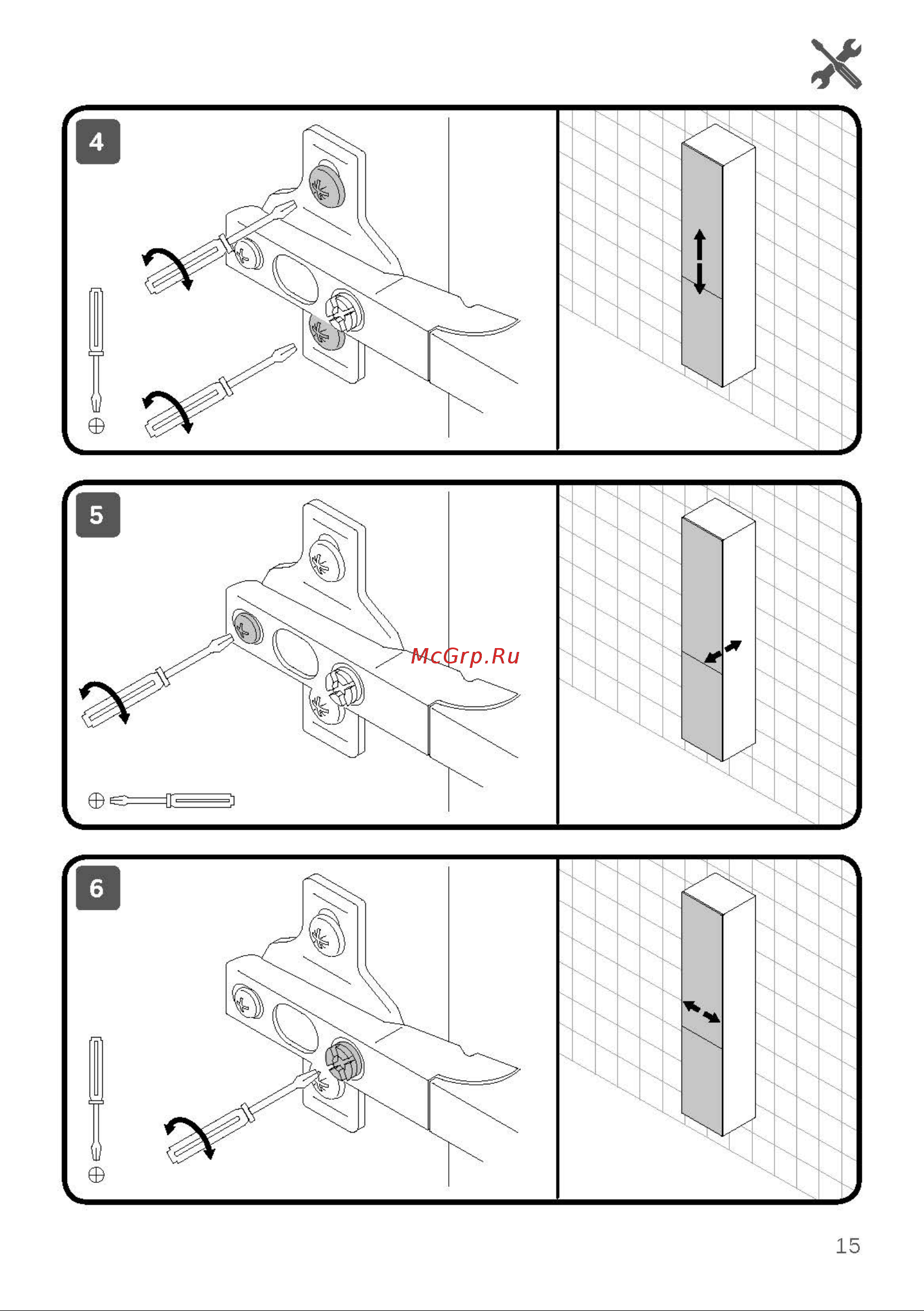 4

5

McGrp.Ru

6

15