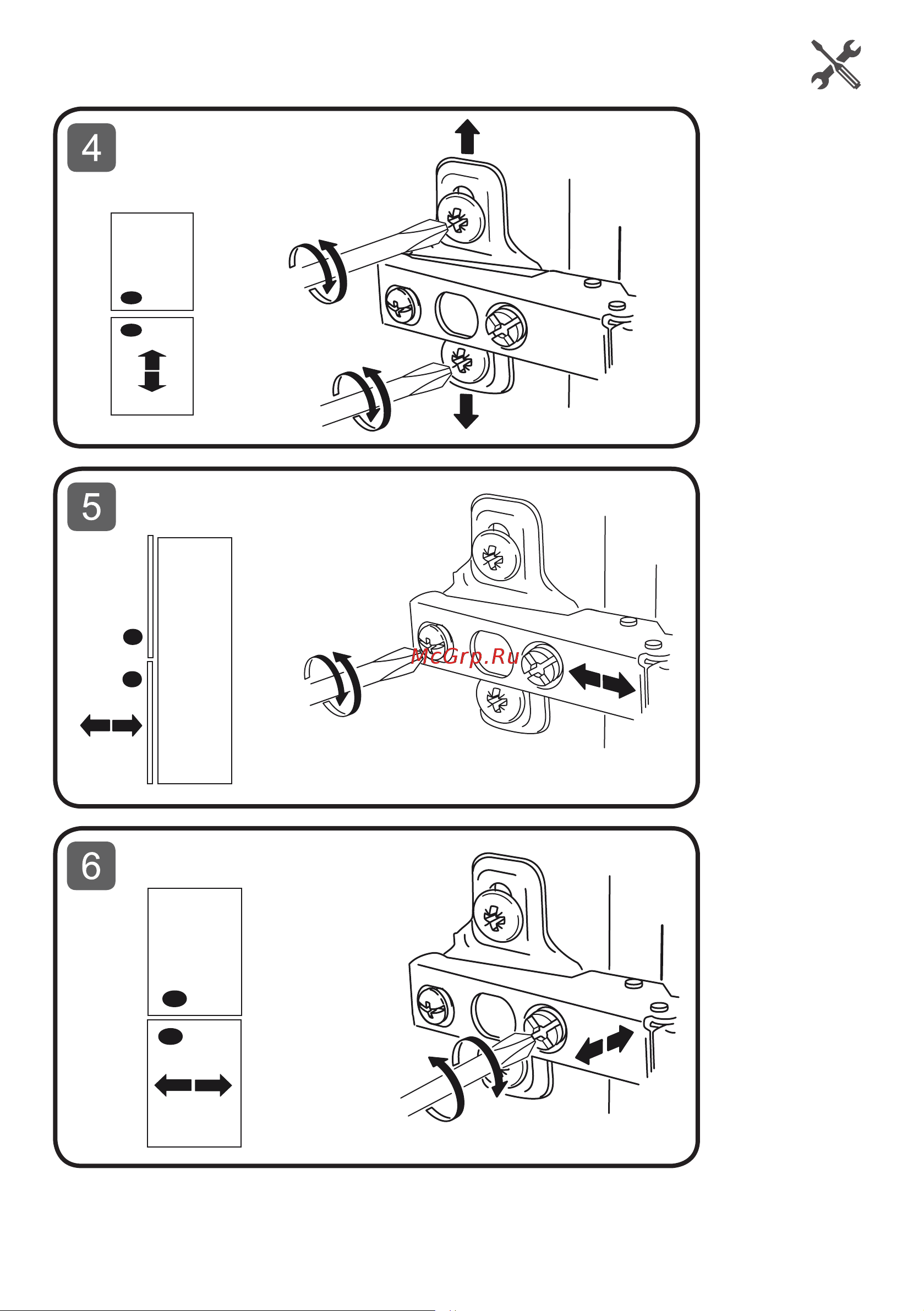 4

5

McGrp.Ru

6