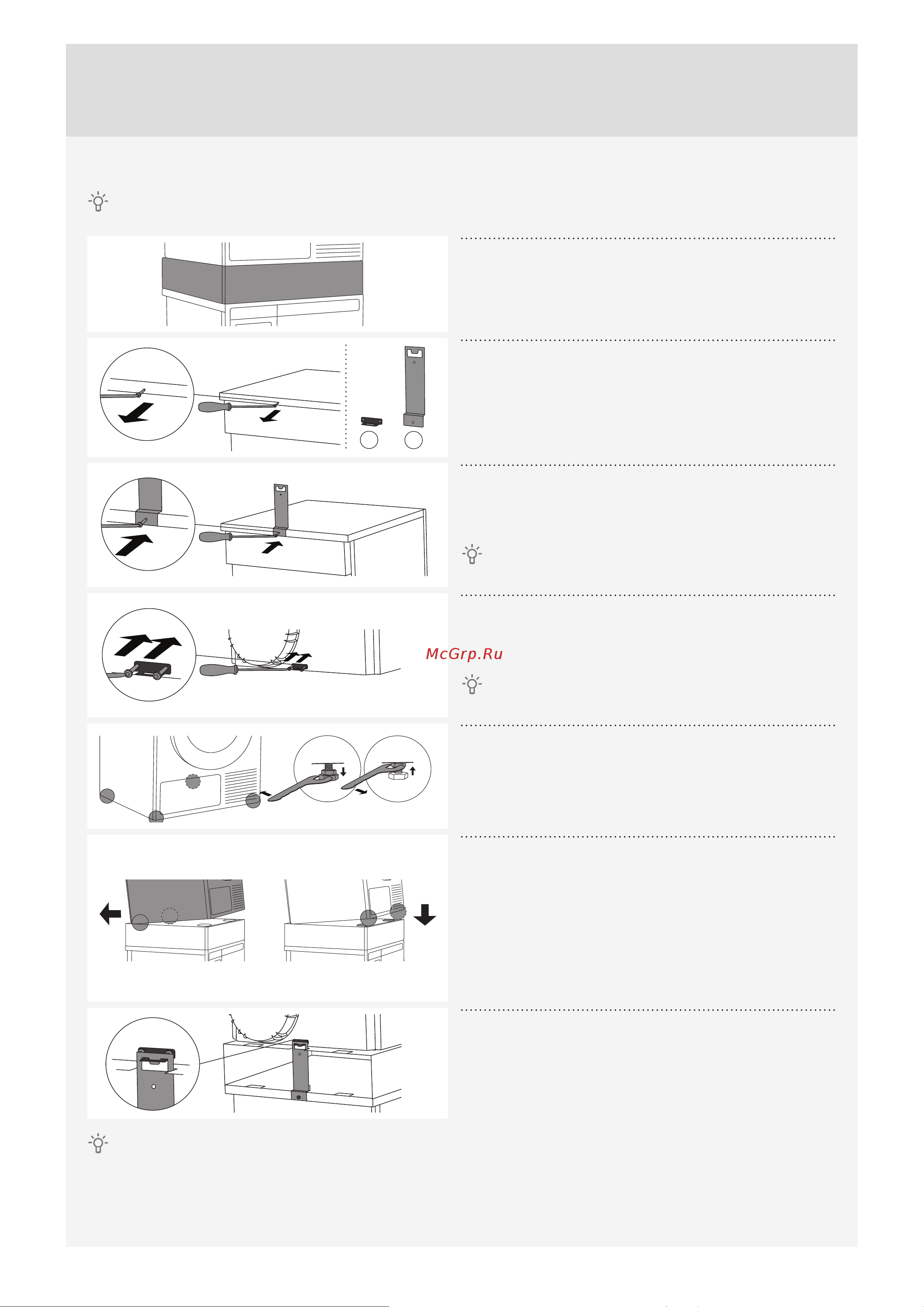 McGrp.Ru