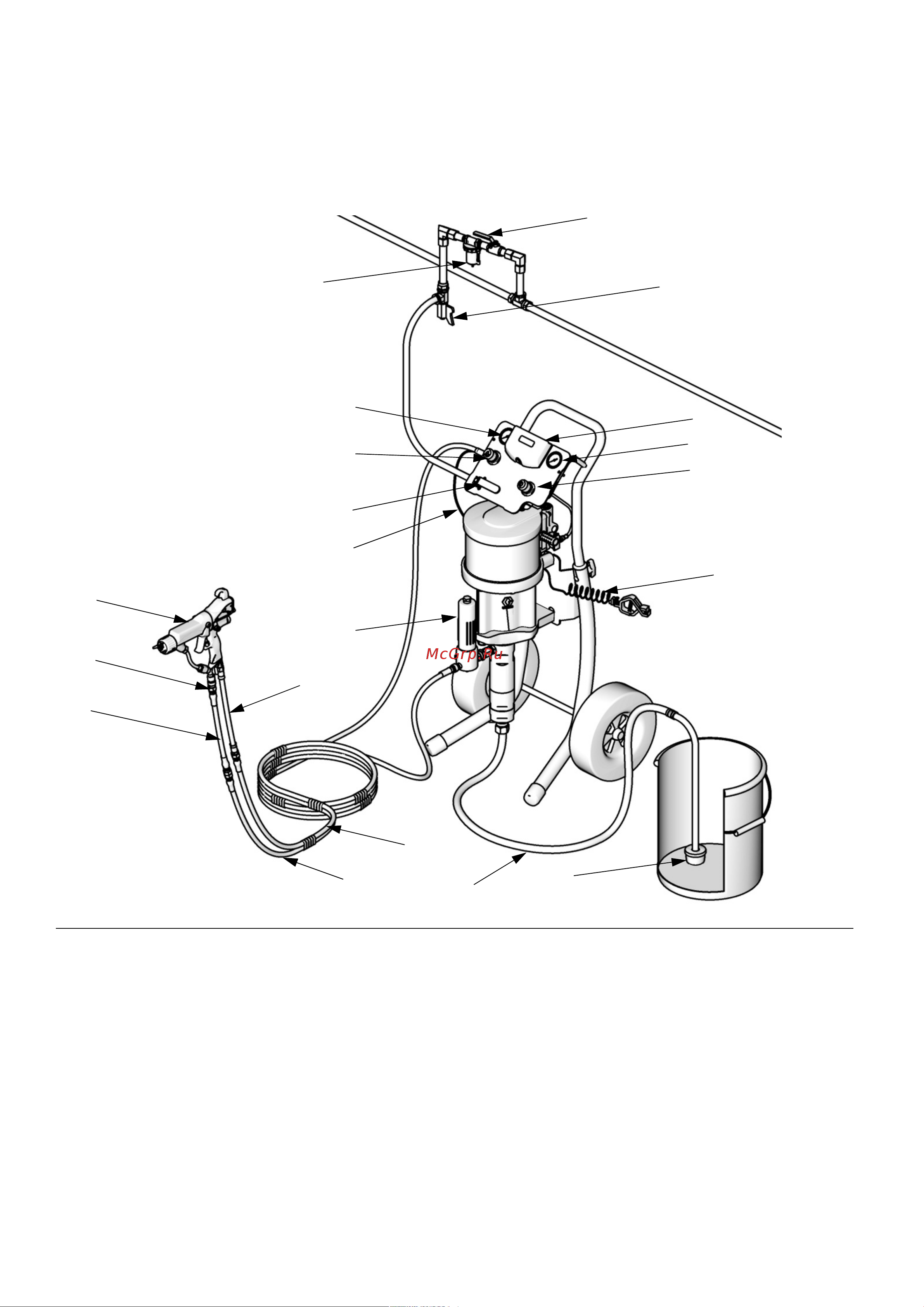 McGrp.Ru