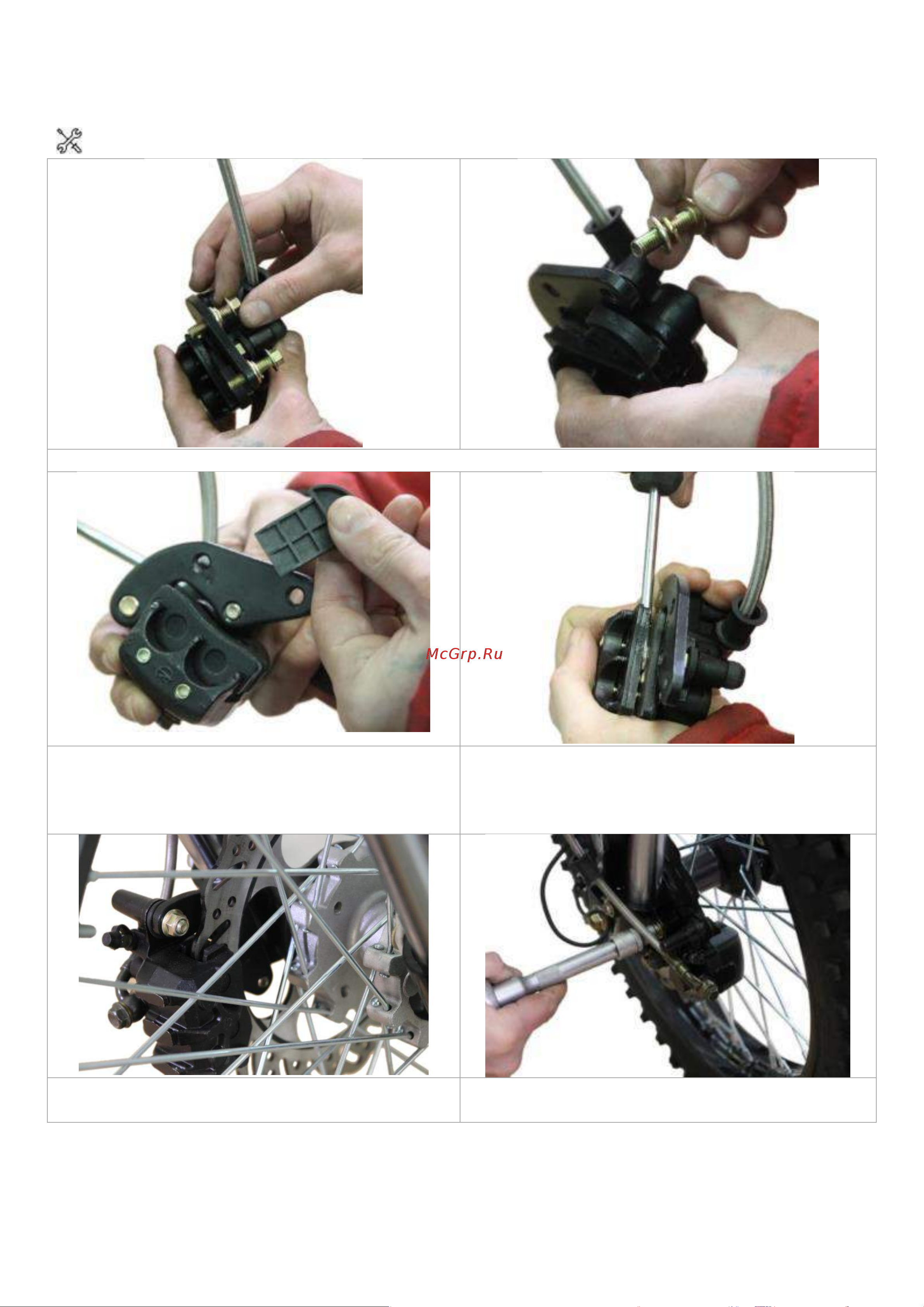 McGrp.Ru