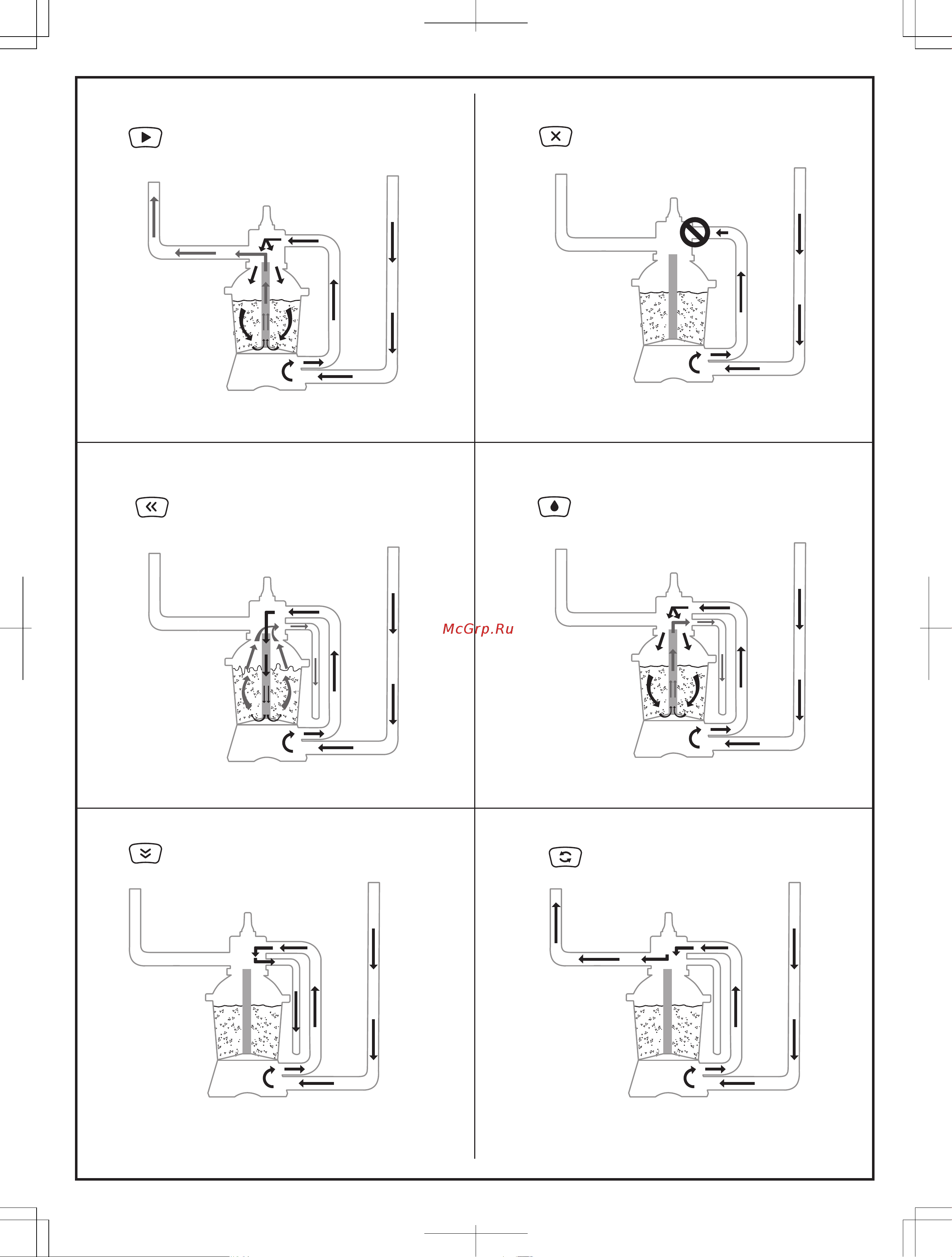 McGrp.Ru