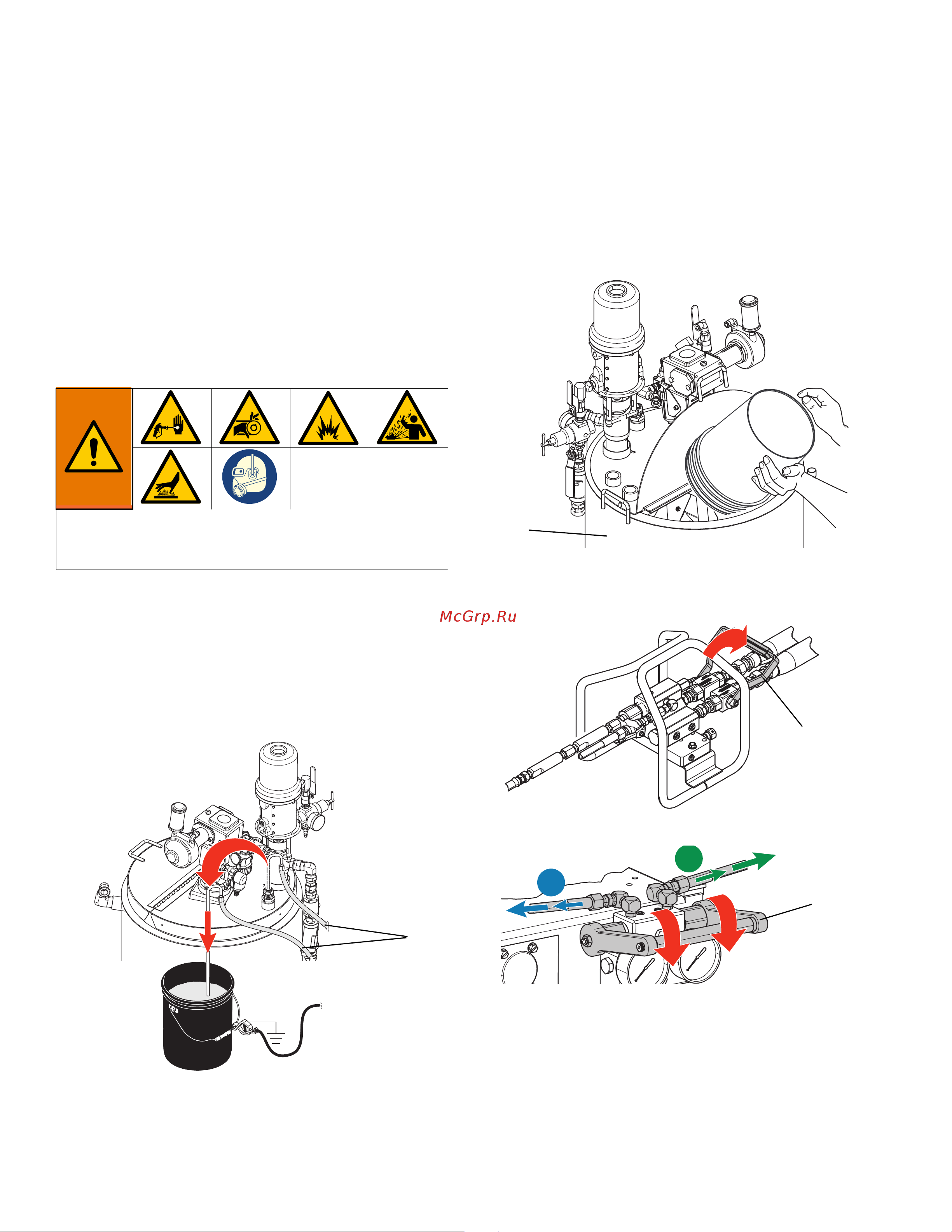 McGrp.Ru