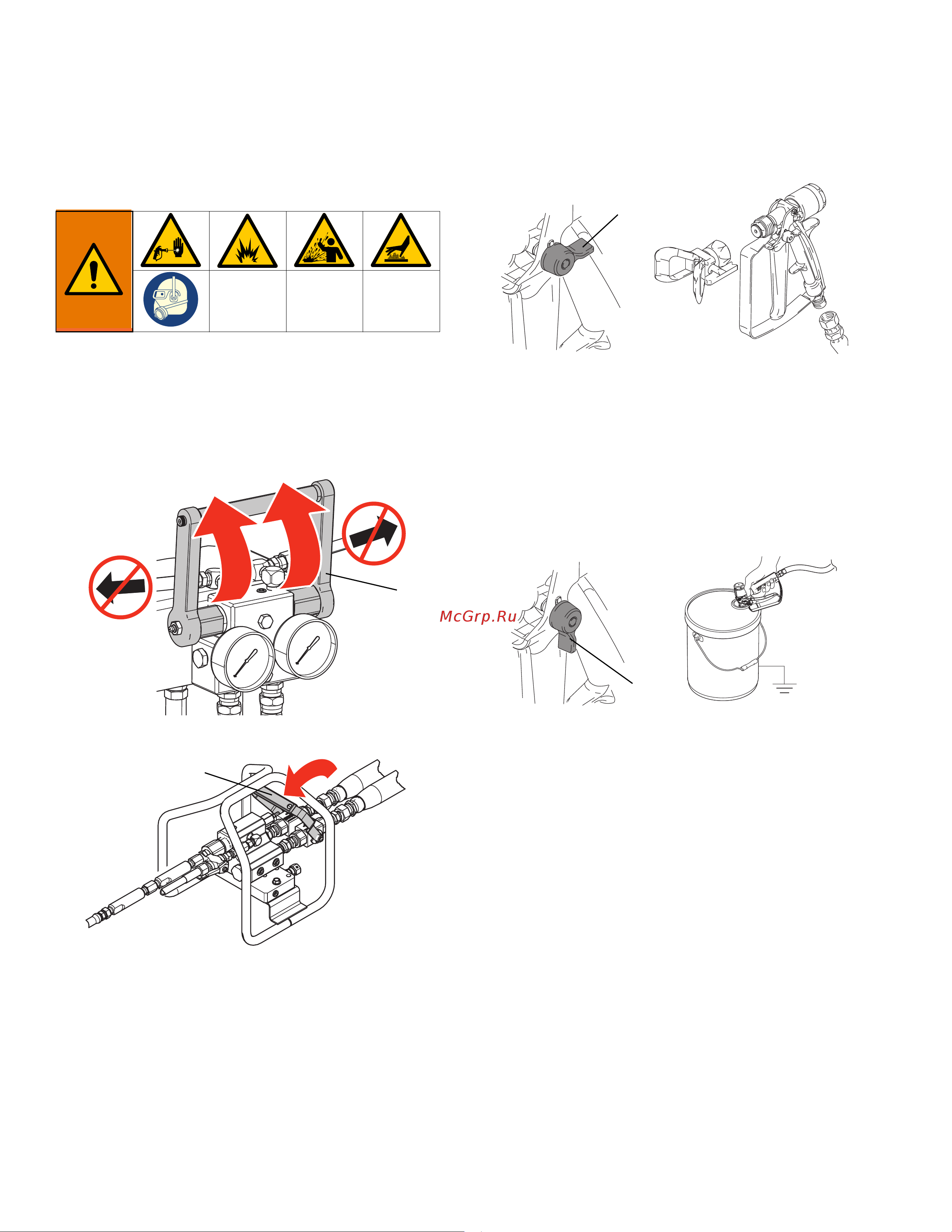 McGrp.Ru