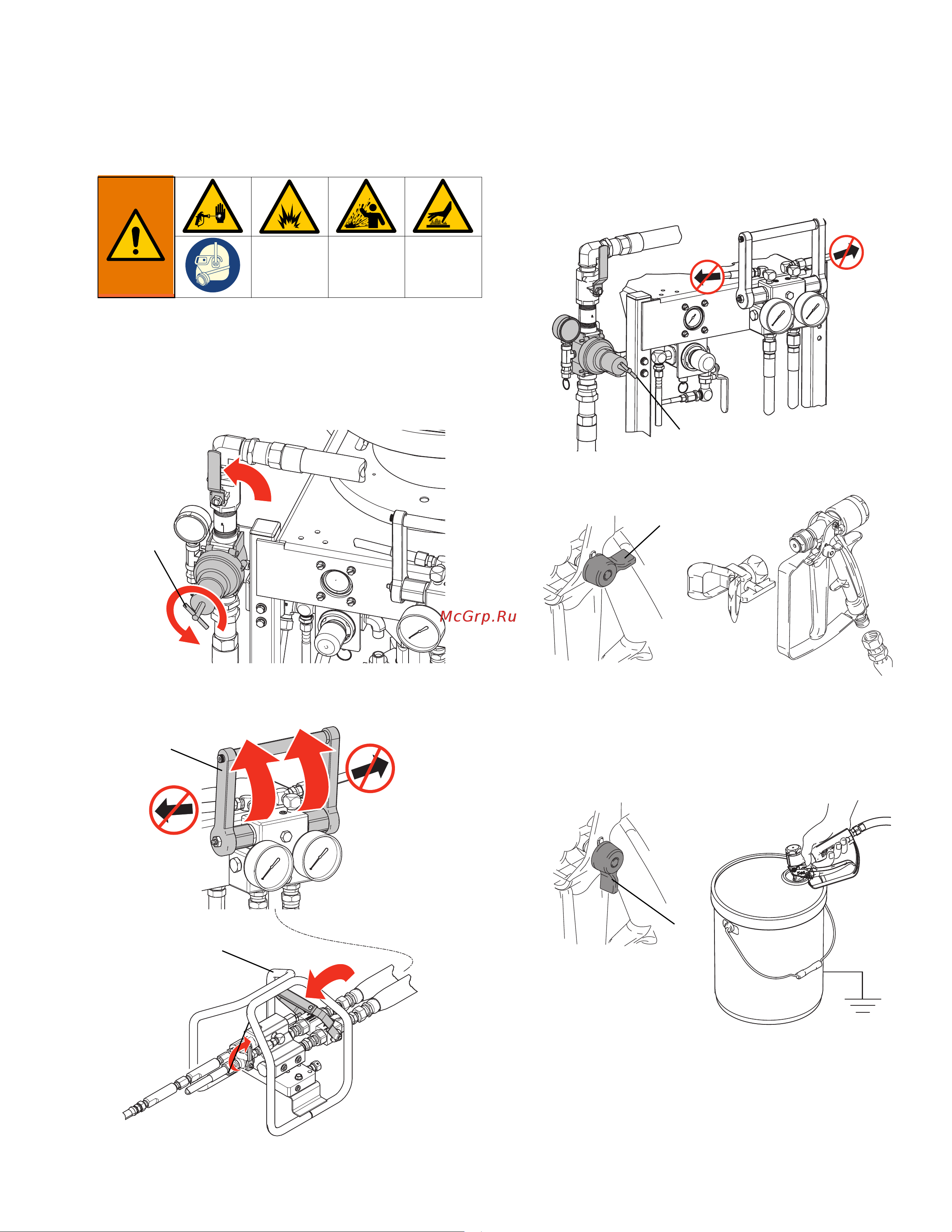 McGrp.Ru