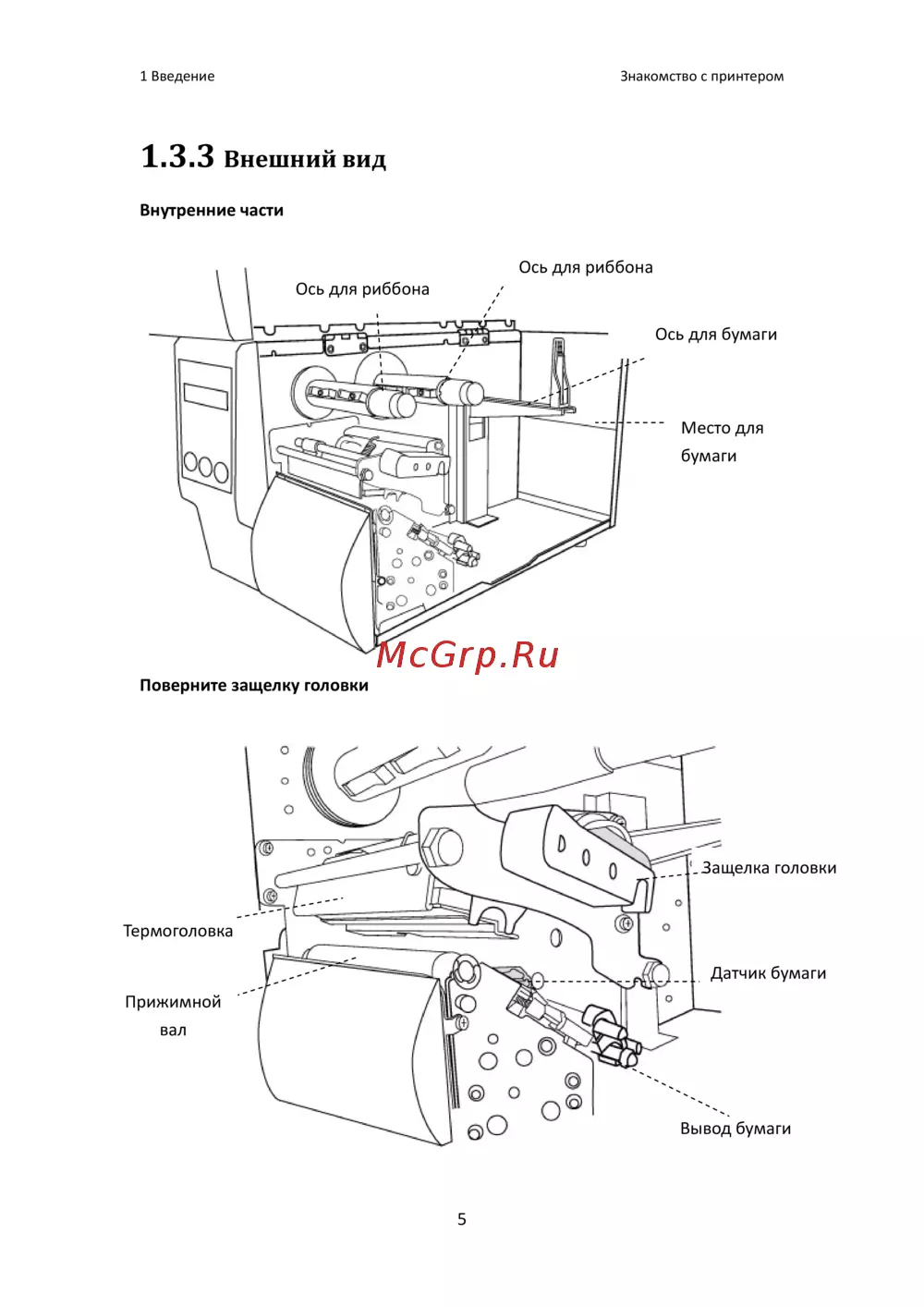 1 Введение

Знакомство с принтером

1.3.3 Внешний вид

Внутренние части

Ось для риббона

Ось для риббона

Ось для бумаги

Место для бумаги

McGrp.Ru

Поверните защелку головки

Защелка головки

Термоголовка

Датчик бумаги

Прижимной вал

Вывод бумаги

5