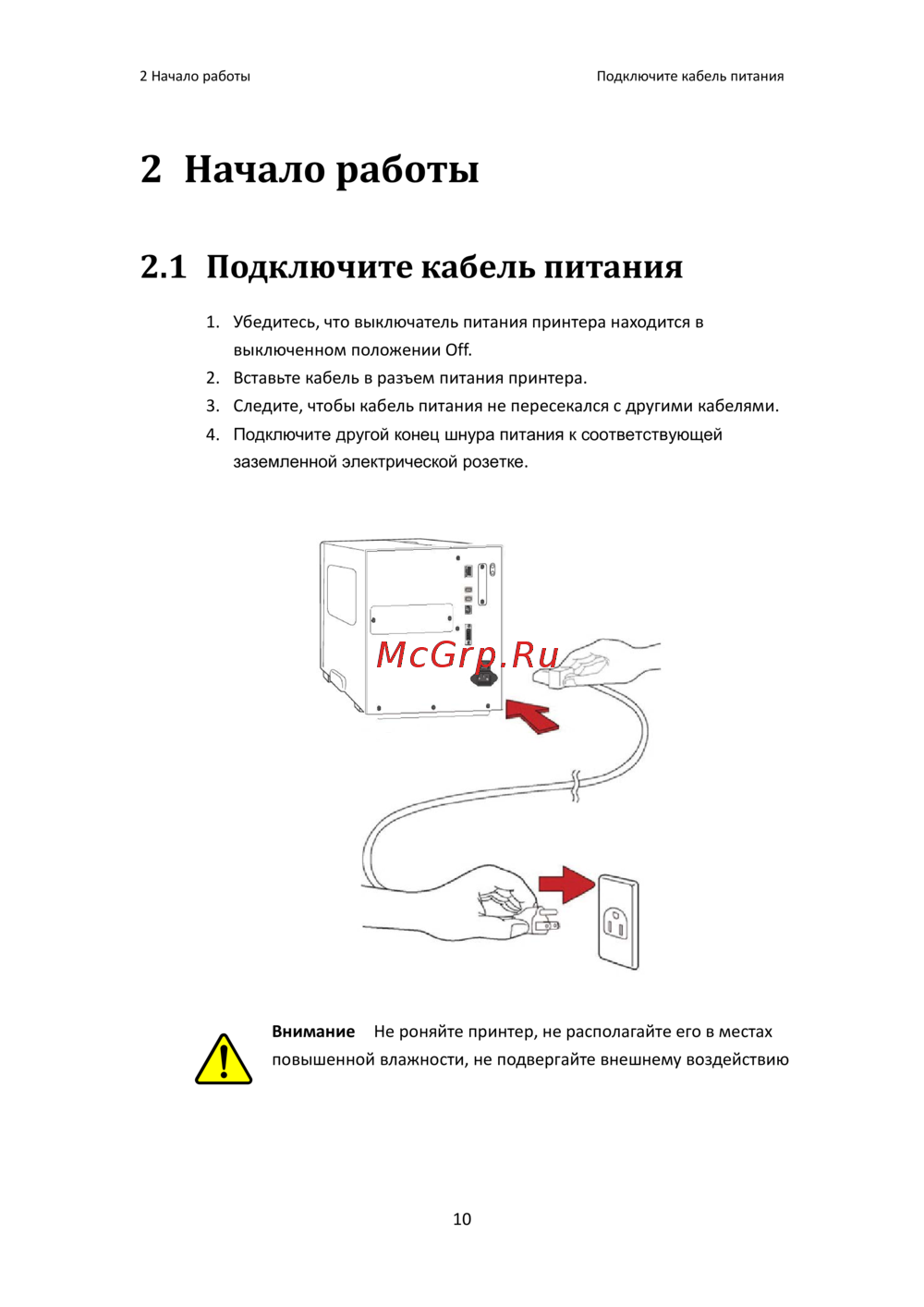 2 Начало работы

Подключите кабель питания

2 Начало работы

2.1 Подключите кабель питания

1. Убедитесь, что выключатель питания принтера находится в выключенном положении Off.
2. Вставьте кабель в разъем питания принтера.
3. Следите, чтобы кабель питания не пересекался с другими кабелями.
4. Подключите другой конец шнура питания к соответствующей заземленной электрической розетке.

McGrp.Ru

Внимание Не роняйте принтер, не располагайте его в местах повышенной влажности, не подвергайте внешнему воздействию

10