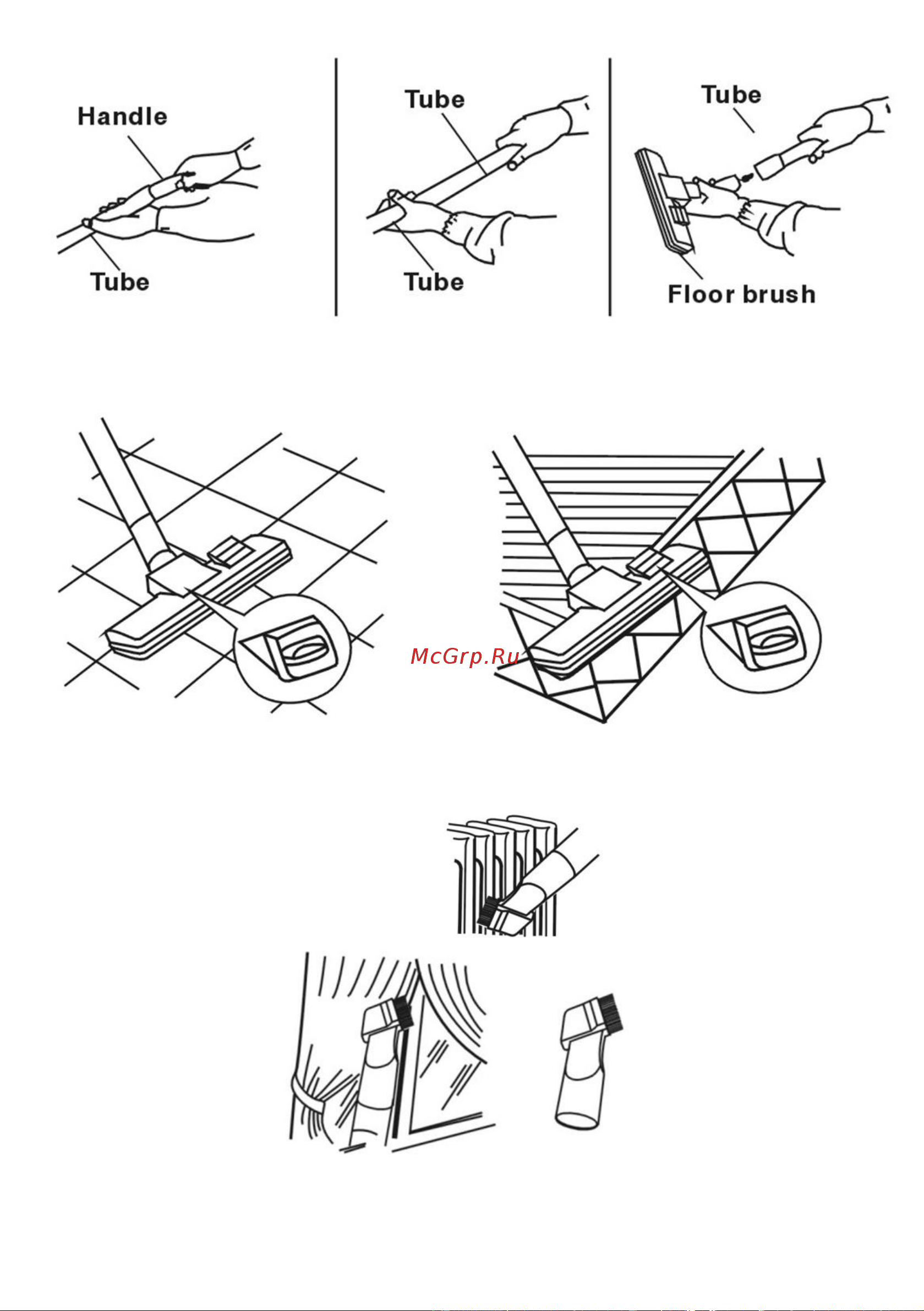 Handle

Tube

Tube

Tube

Tube

Floor brush

McGrp.Ru