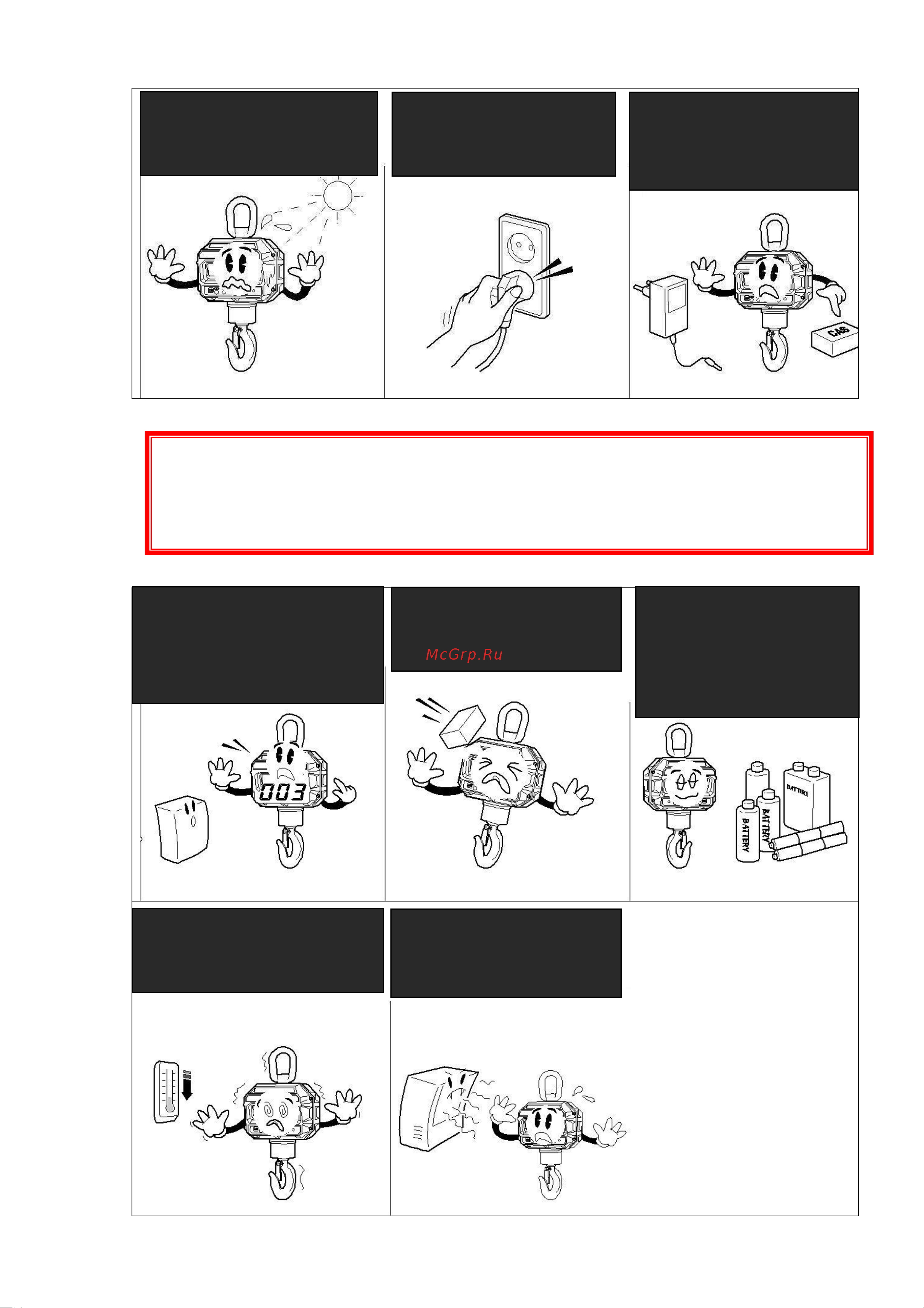 CAS

McGrp.Ru

003

BATTERY

BATTERY

BATTERY