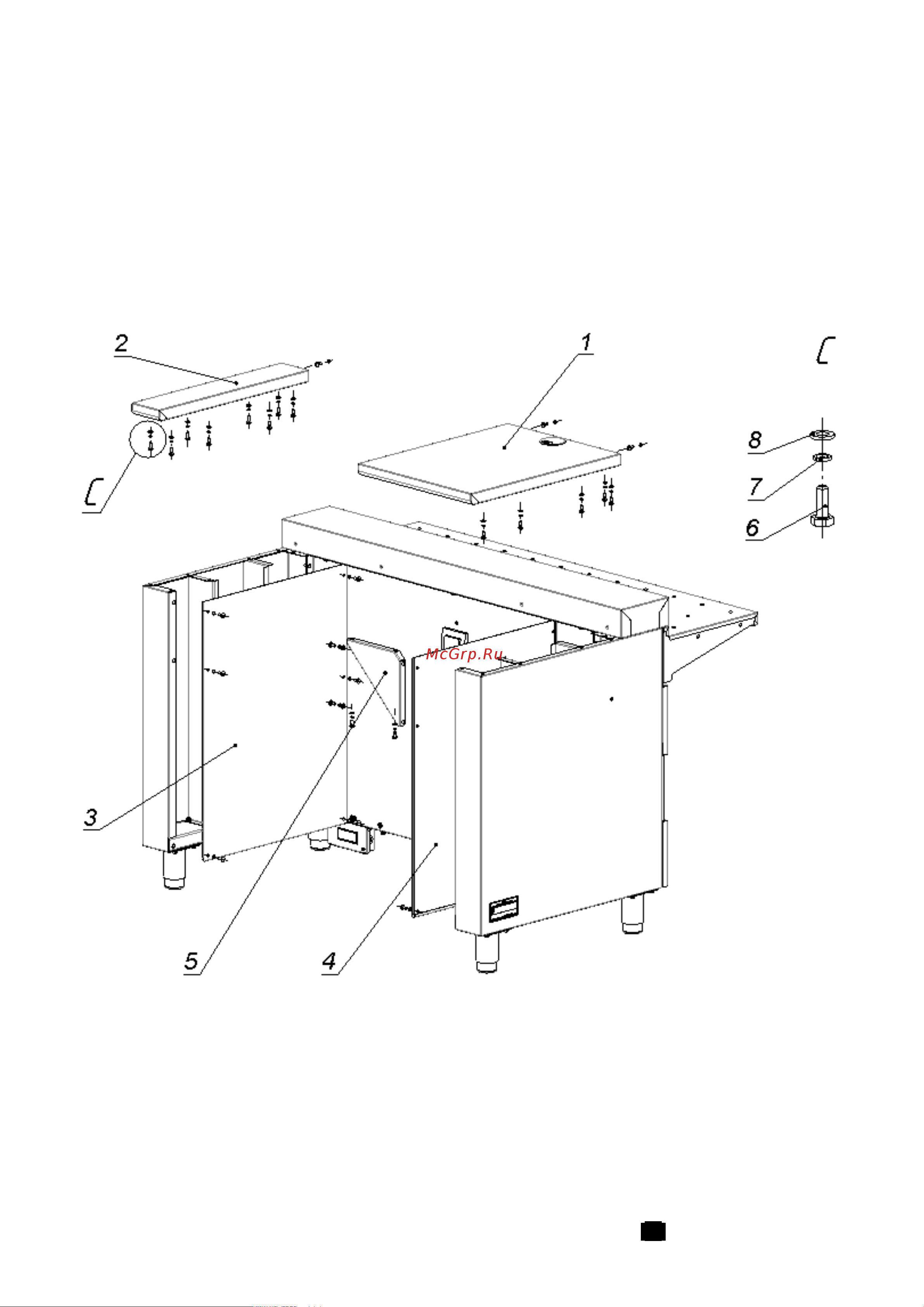 2

1

C

8

7

6

C

McGrp.Ru

3

5

4