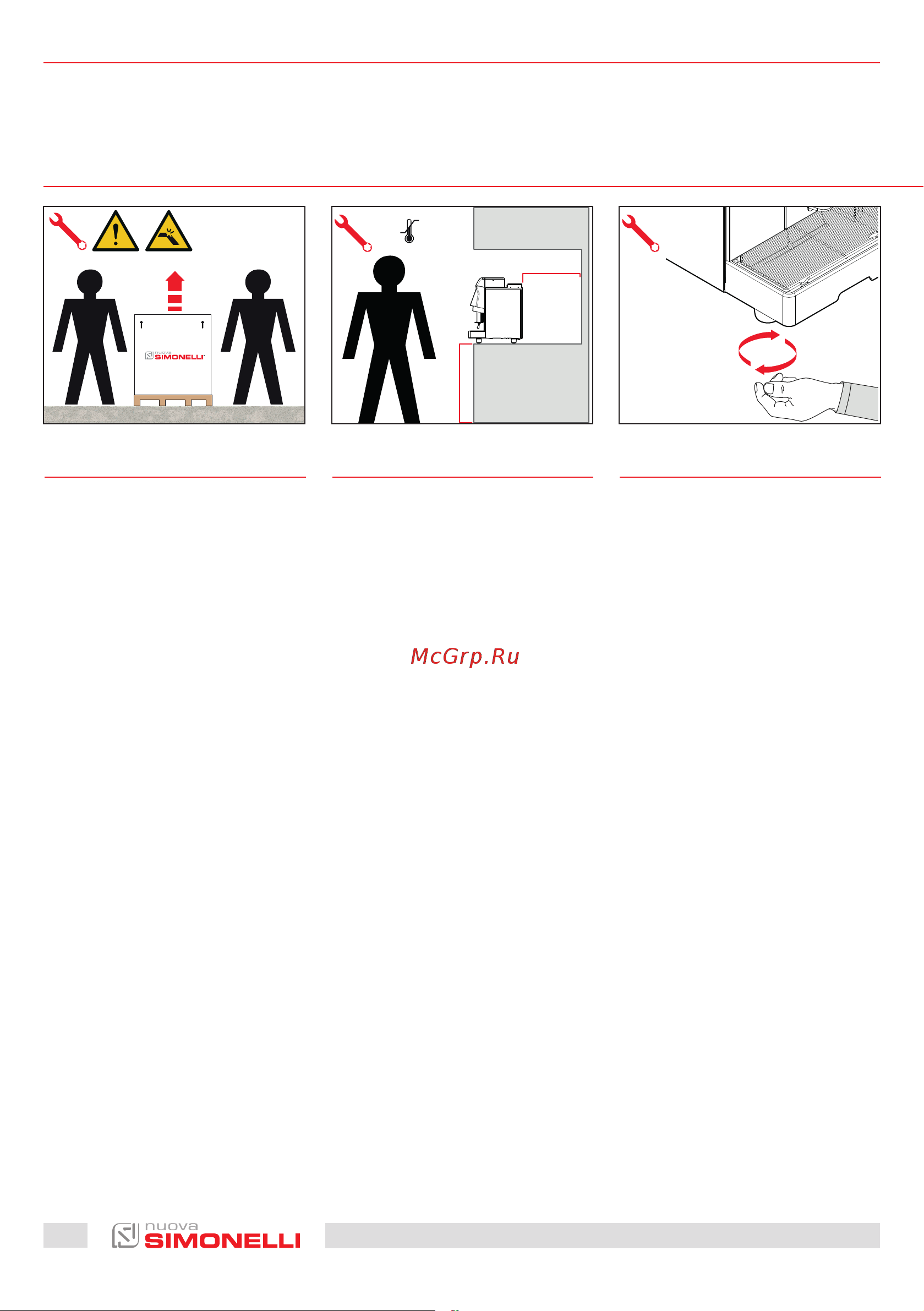 nuova SIMONELLI

McGrp.Ru

nuova SIMONELLI