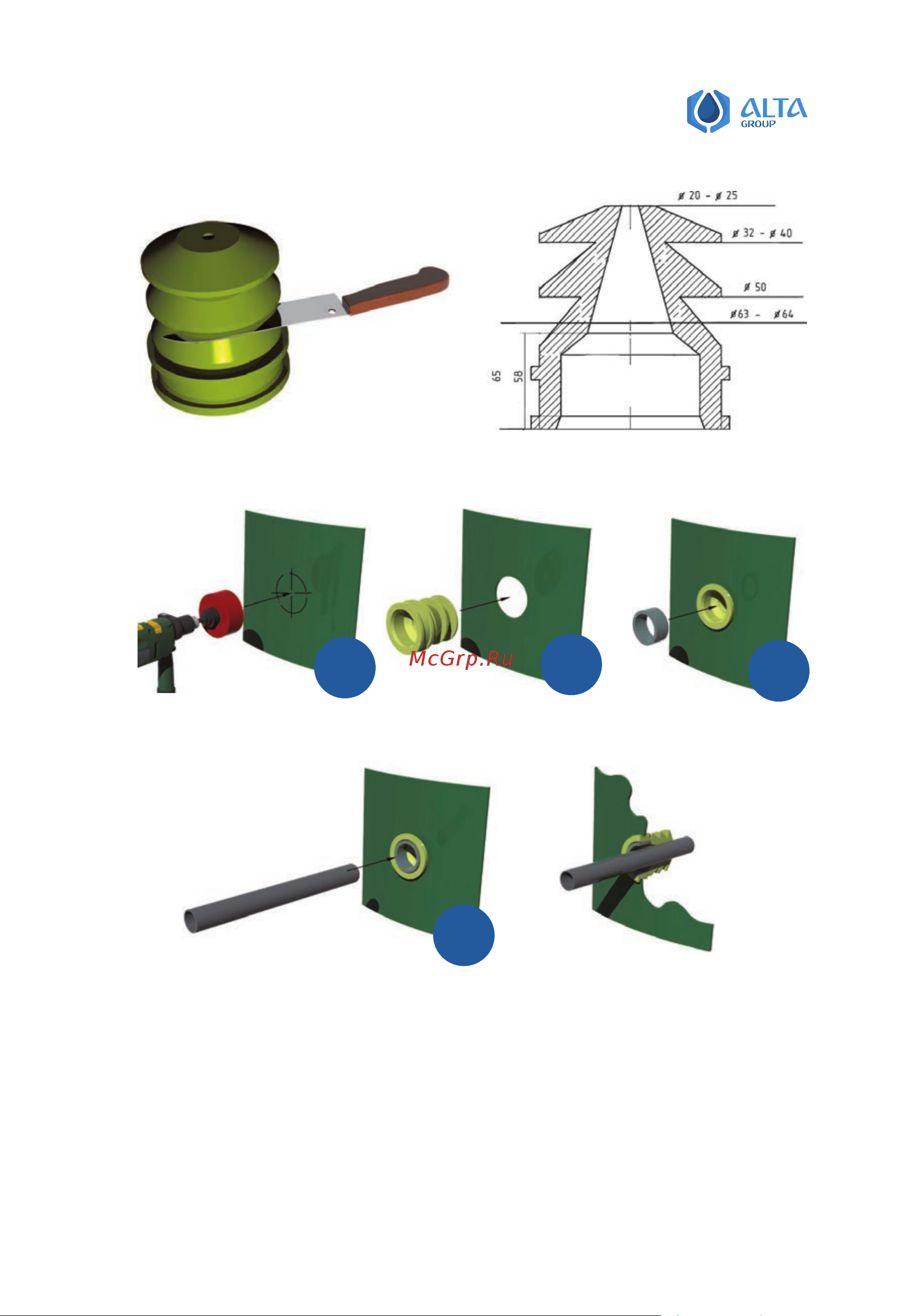 ALTA GROUP

ø 20 - ø 25

ø 32 - ø 40

ø 50

ø63 - ø64

65

58

McGrp.Ru