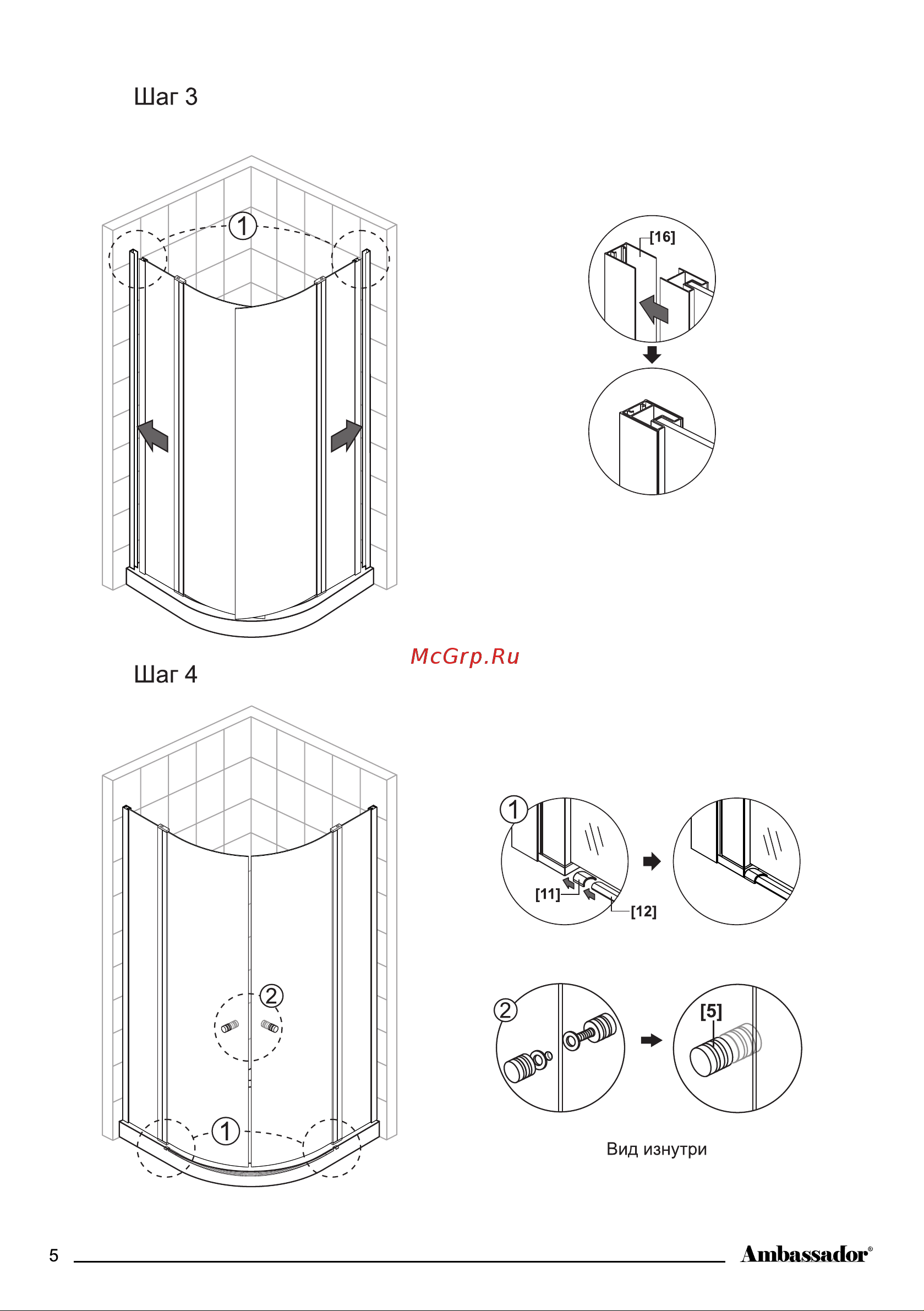 Шаг 3

1

[16]

McGrp.Ru

Шаг 4

1

[11]

[12]

2

2

[5]

1

Вид изнутри

5

Ambassador®