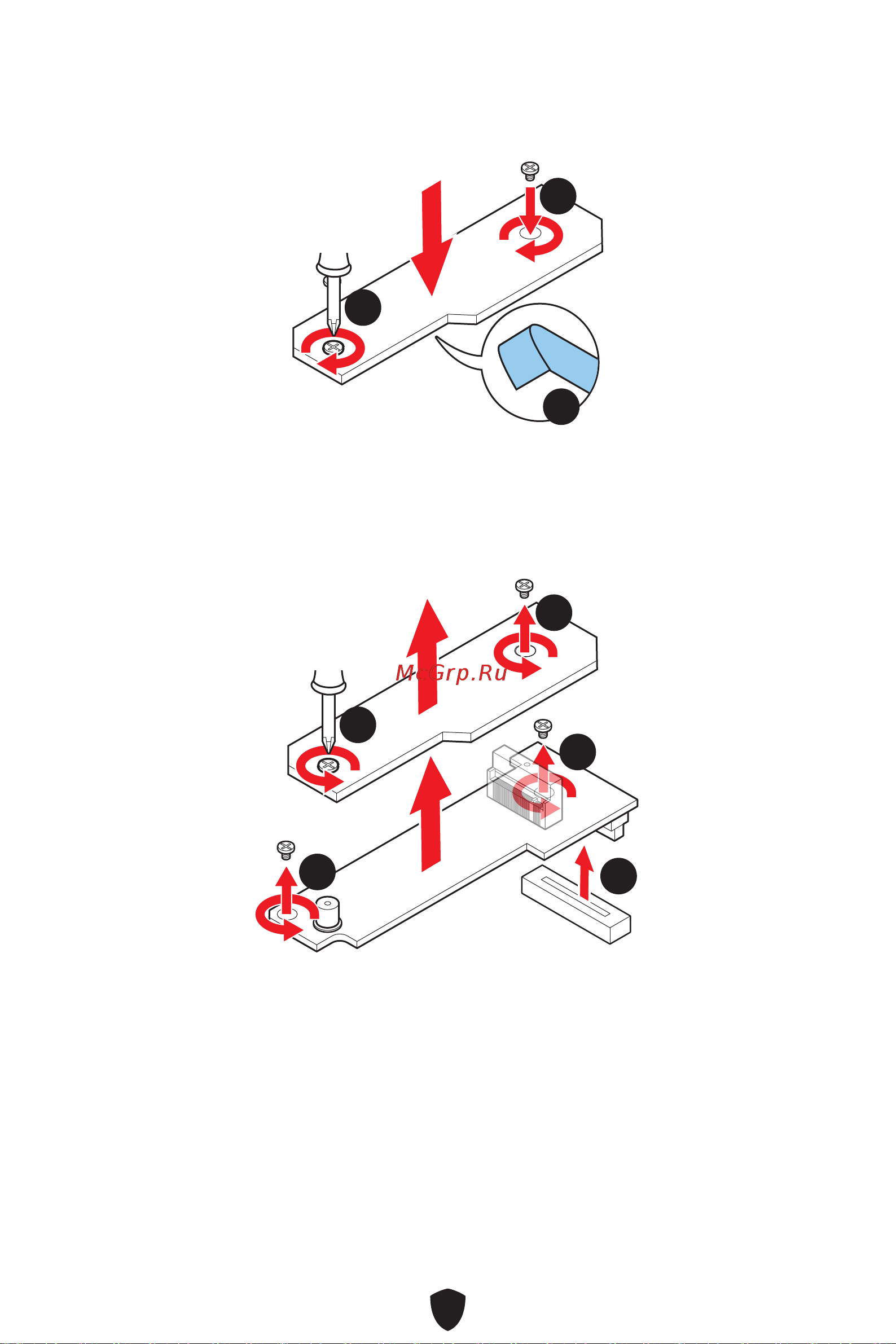 McGrp.Ru