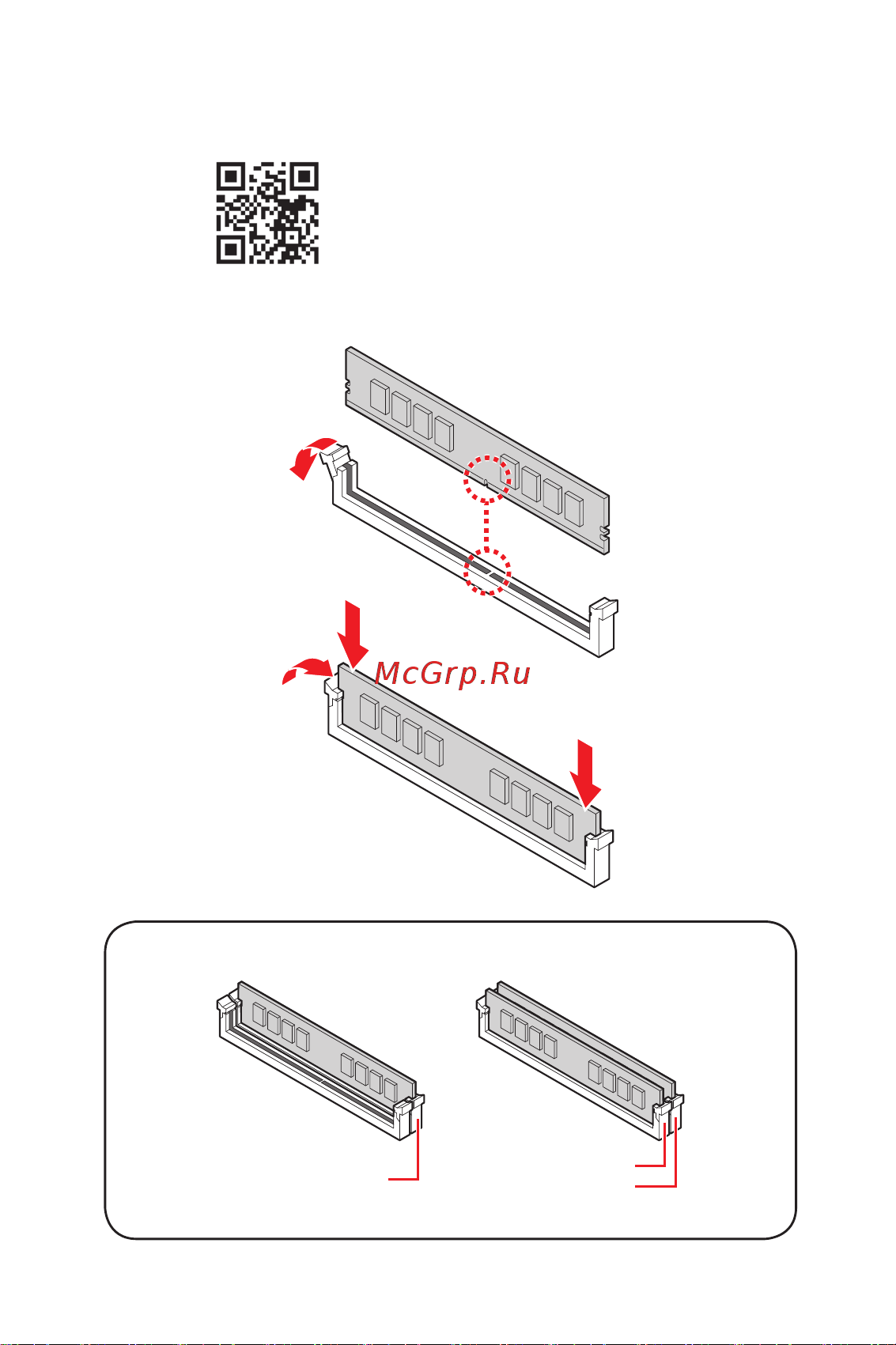 McGrp.Ru