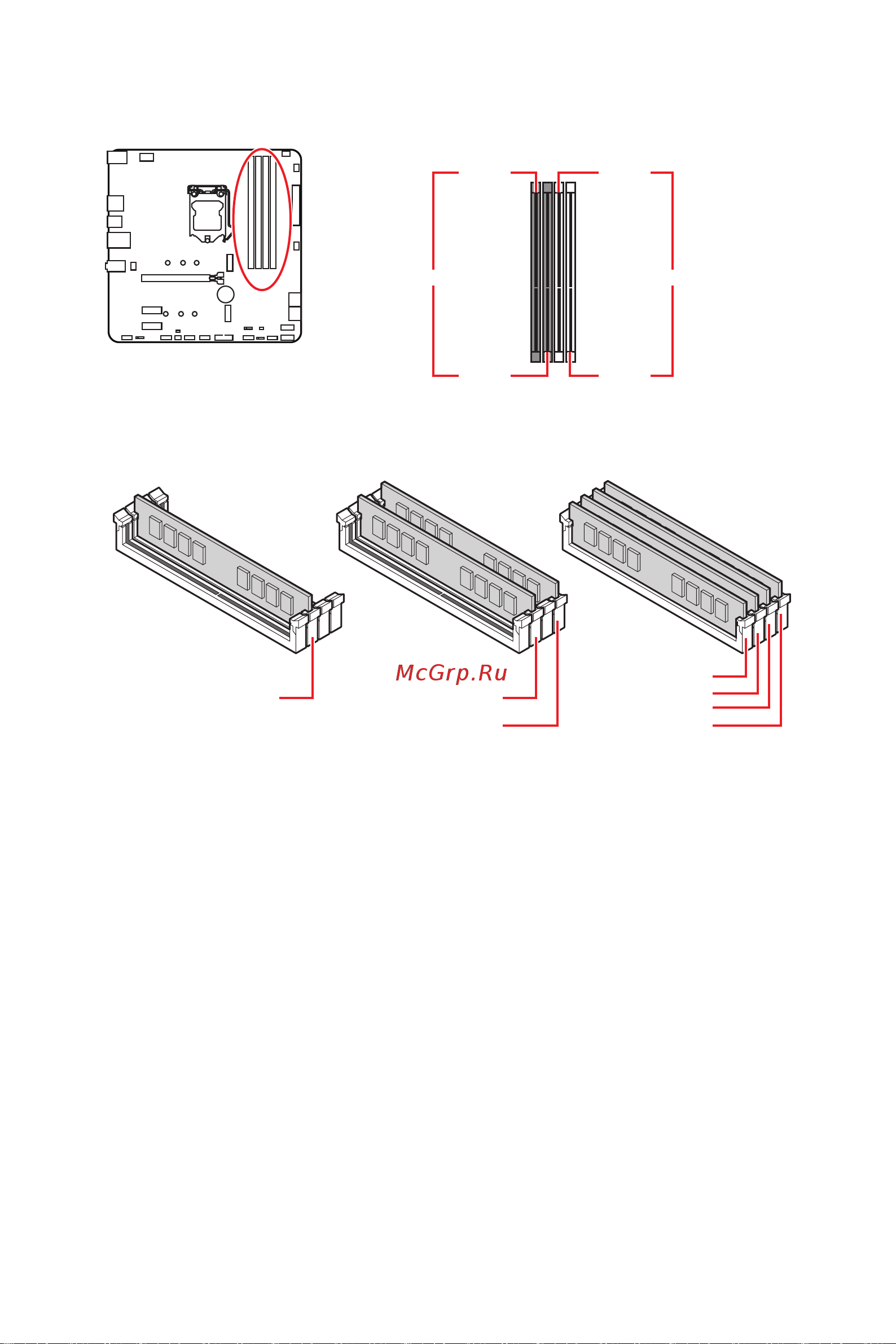 McGrp.Ru