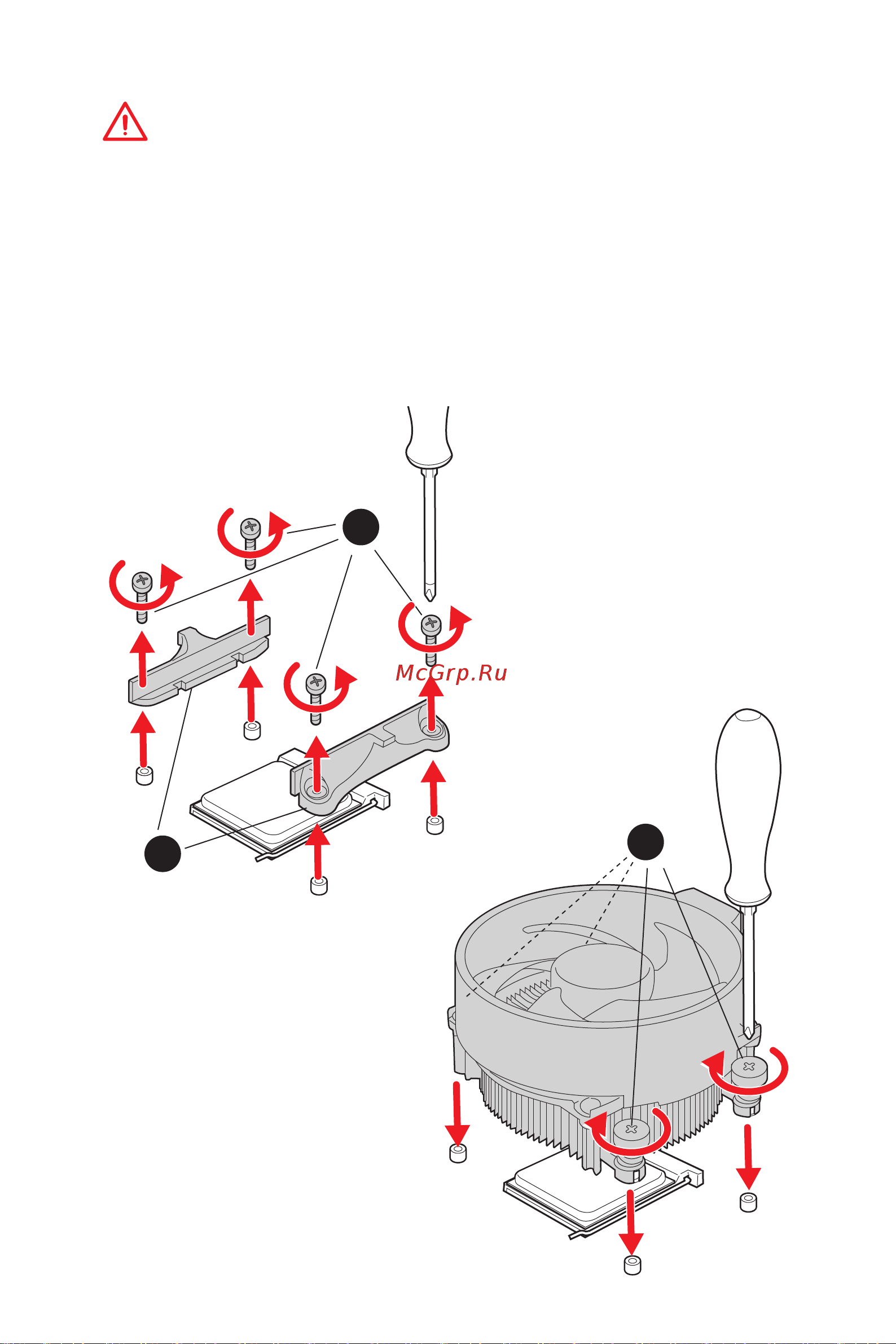 McGrp.Ru